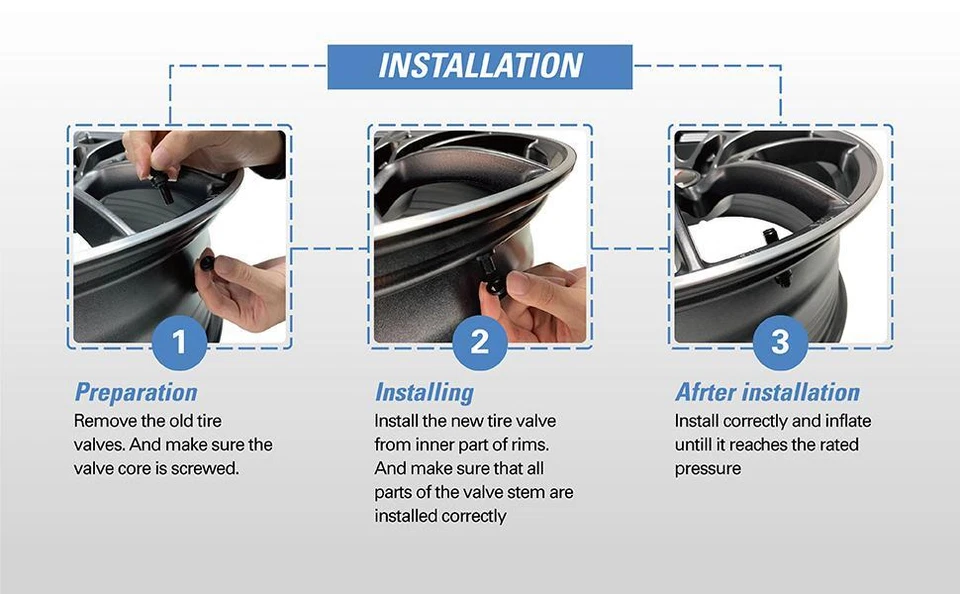 INSTALLATION

1

Preparation

Remove the old tire valves. And make sure the valve core is screwed.

2

Installing

Install the new tire valve from inner part of rims. And make sure that all parts of the valve stem are installed correctly

3

Afrter installation

Install correctly and inflate untill it reaches the rated pressure