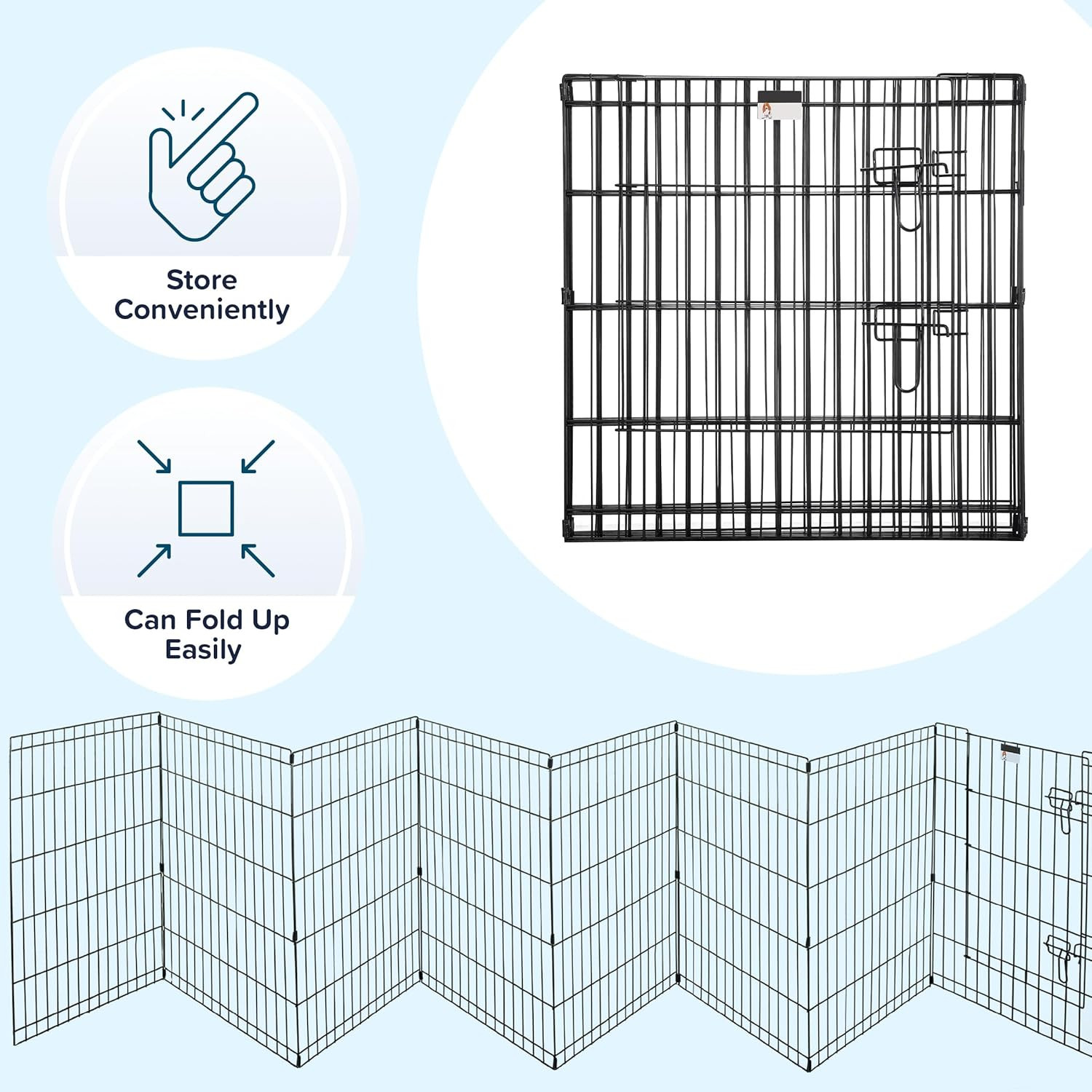 Store Conveniently

Can Fold Up Easily