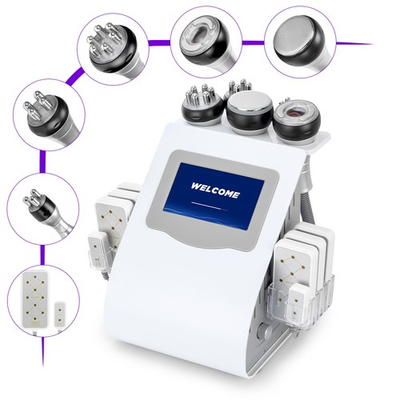 WELCOME