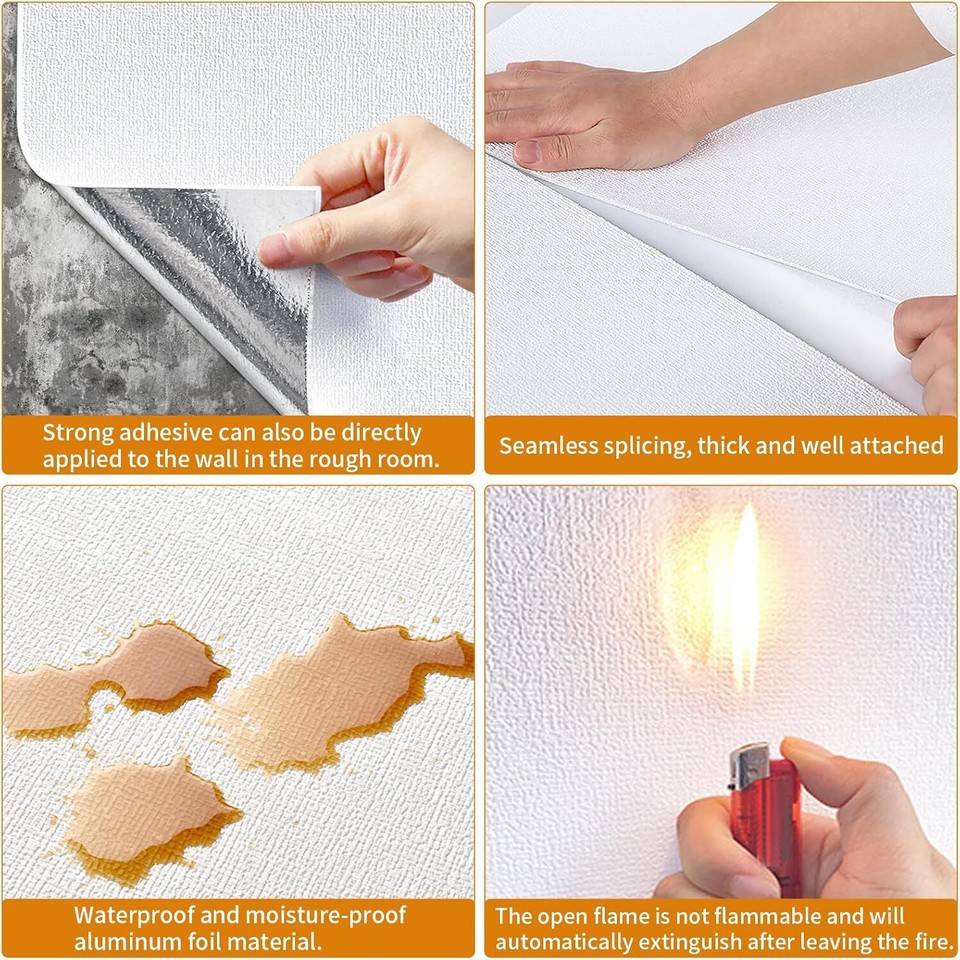 Strong adhesive can also be directly applied to the wall in the rough room.

Seamless splicing, thick and well attached

Waterproof and moisture-proof aluminum foil material.

The open flame is not flammable and will automatically extinguish after leaving the fire.