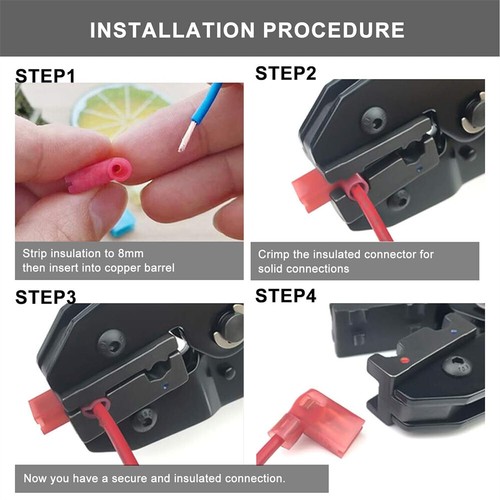 INSTALLATION PROCEDURE

STEP1

Strip insulation to 8mm then insert into copper barrel

STEP2

Crimp the insulated connector for solid connections

STEP3

STEP4

Now you have a secure and insulated connection.