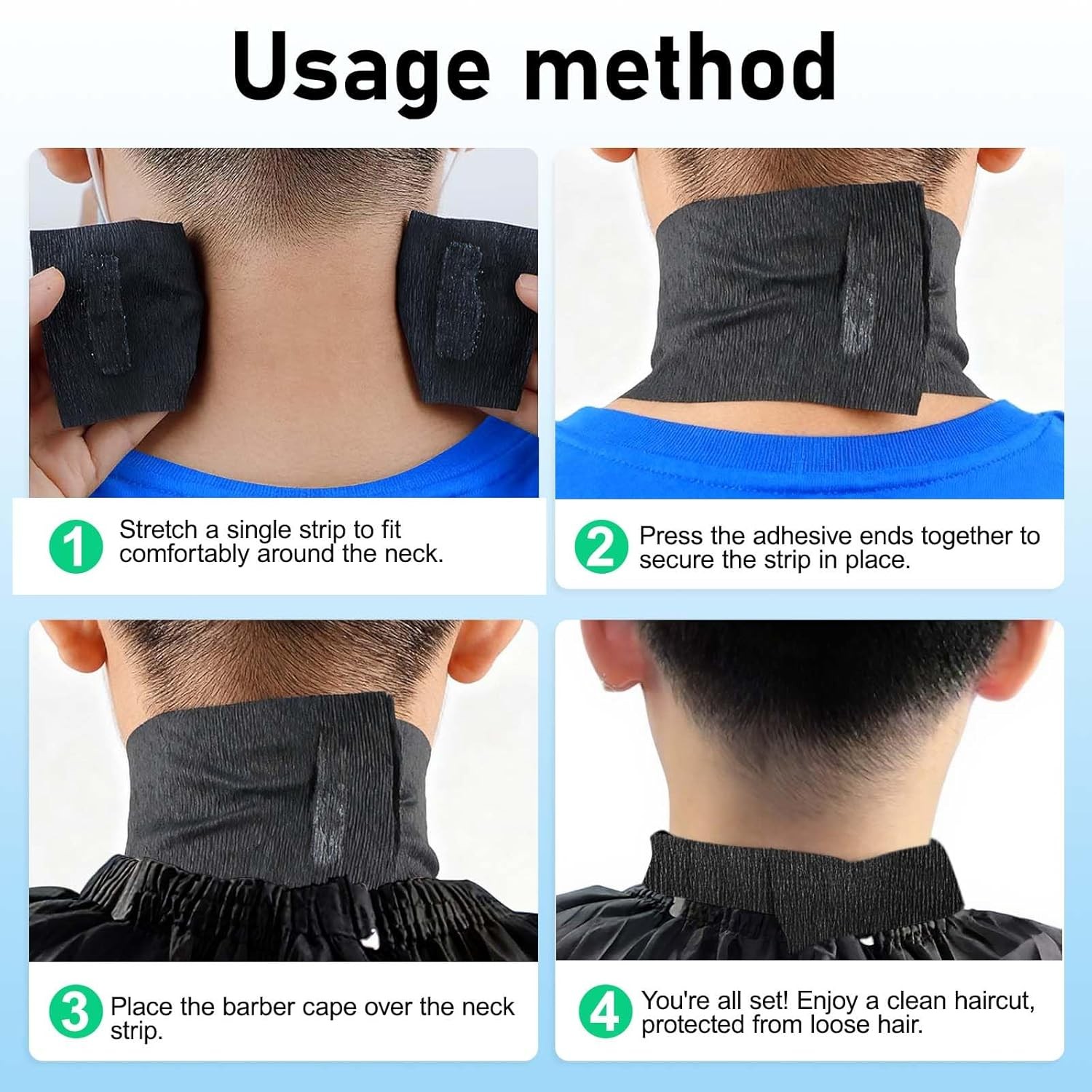 Usage method

1 Stretch a single strip to fit comfortably around the neck.

2 Press the adhesive ends together to secure the strip in place.

3 Place the barber cape over the neck strip.

4 You're all set! Enjoy a clean haircut, protected from loose hair.