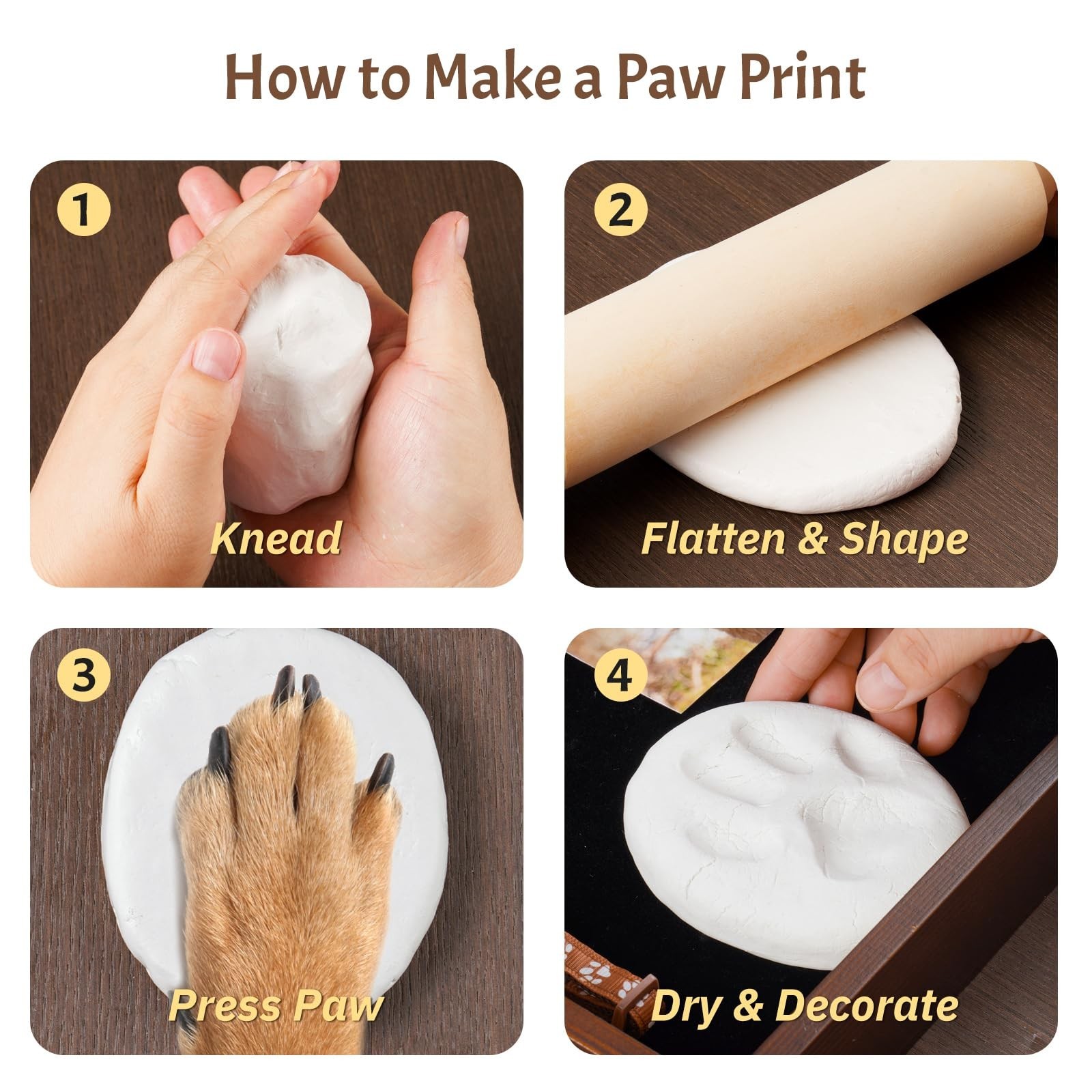 How to Make a Paw Print

1

Knead

2

Flatten & Shape

3

Press Paw

4

Dry & Decorate