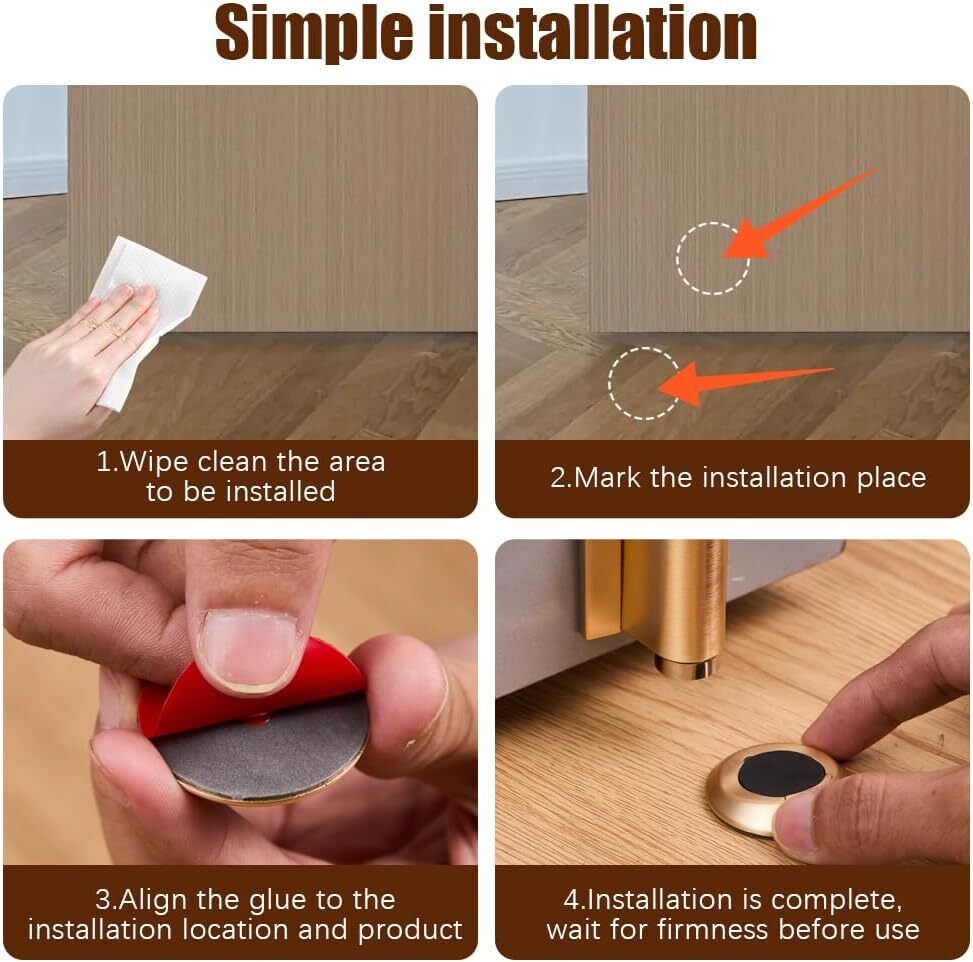 Simple installation

1.Wipe clean the area to be installed

2.Mark the installation place

3.Align the glue to the installation location and product

4.Installation is complete, wait for firmness before use