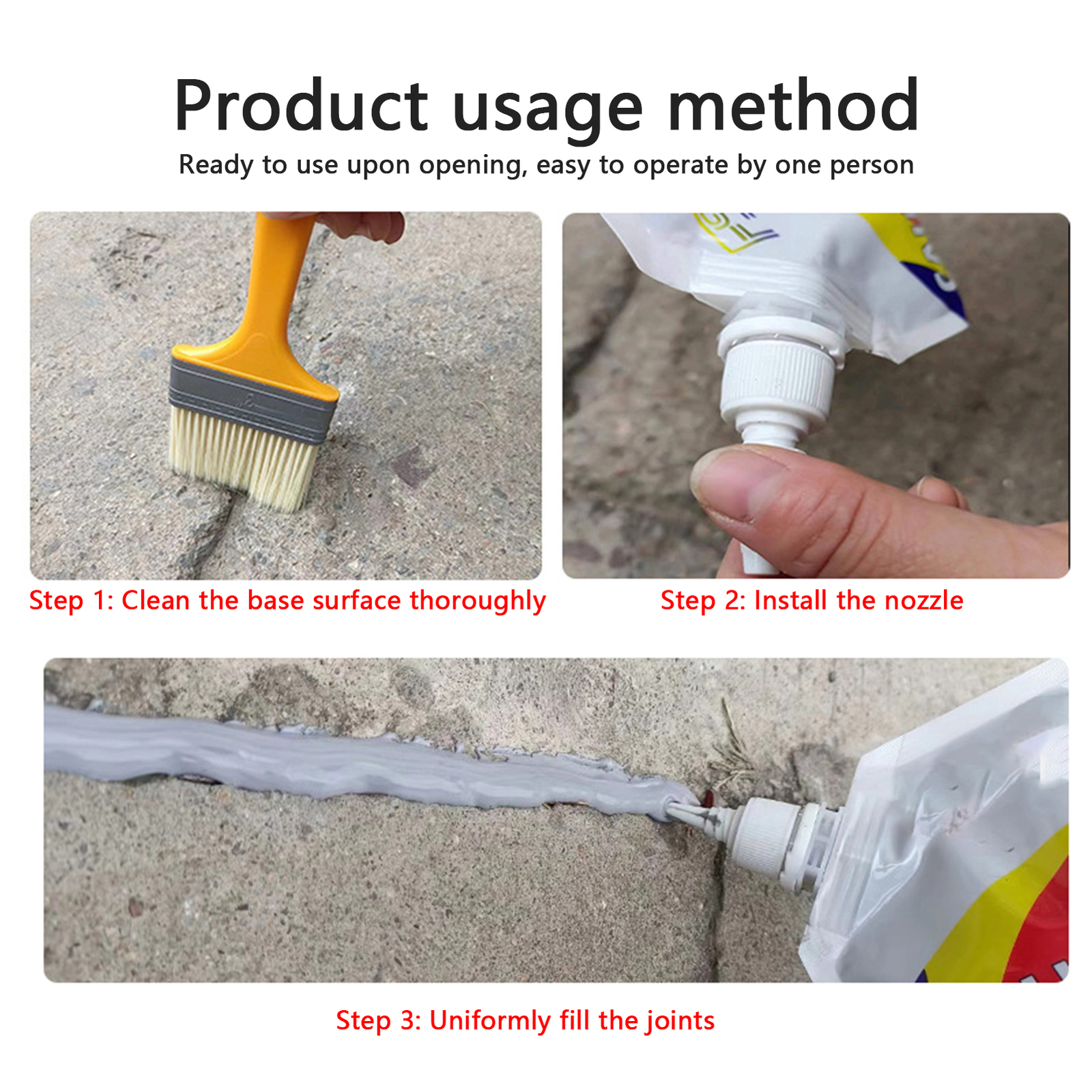 Product usage method

Ready to use upon opening, easy to operate by one person

Step 1: Clean the base surface thoroughly

Step 2: Install the nozzle

Step 3: Uniformly fill the joints