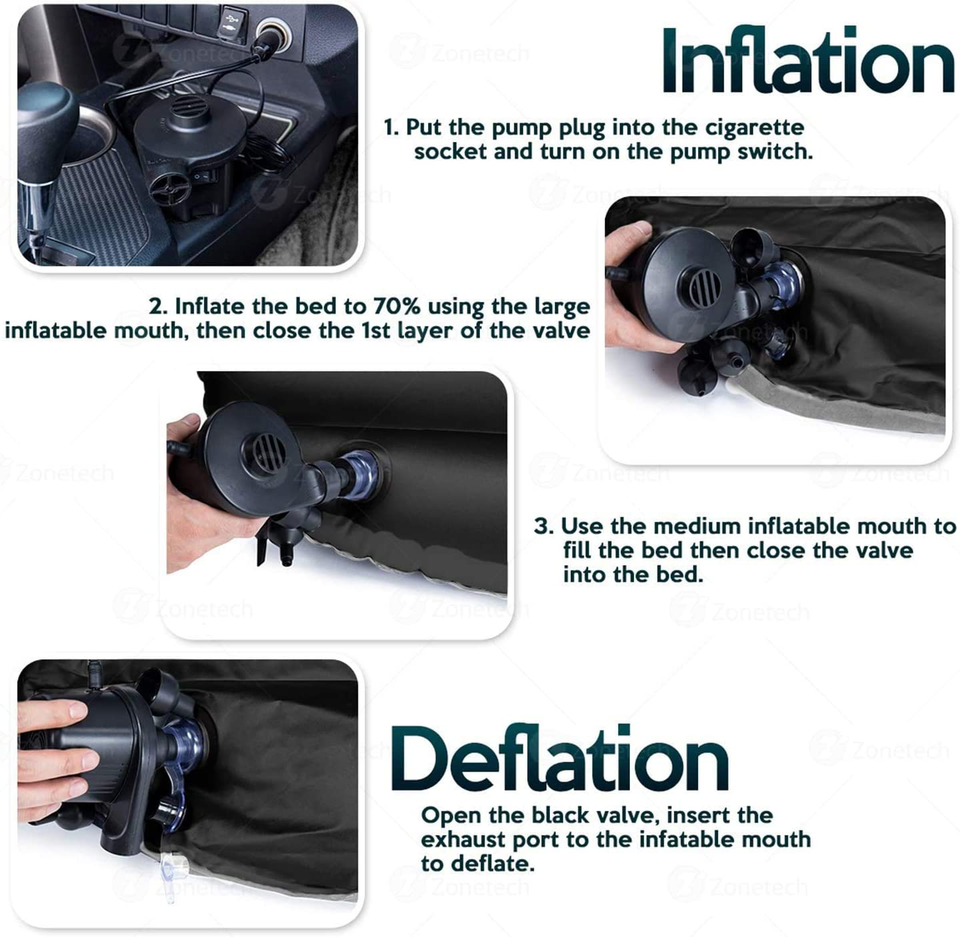 Inflation

1. Put the pump plug into the cigarette socket and turn on the pump switch.

2. Inflate the bed to 70% using the large inflatable mouth, then close the 1st layer of the valve

3. Use the medium inflatable mouth to fill the bed then close the valve into the bed.

Deflation

Open the black valve, insert the exhaust port to the infatable mouth to deflate.

Zonetech