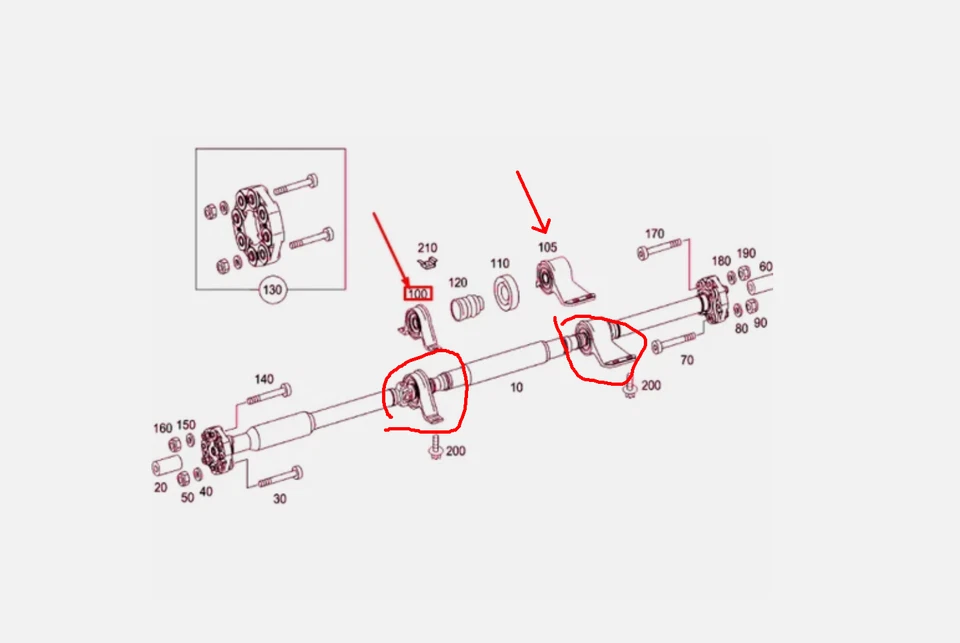 130

210
100
120
110
105
170
180
190
60
80
90
70
200
10
140
160
150
20
50
40
30
200