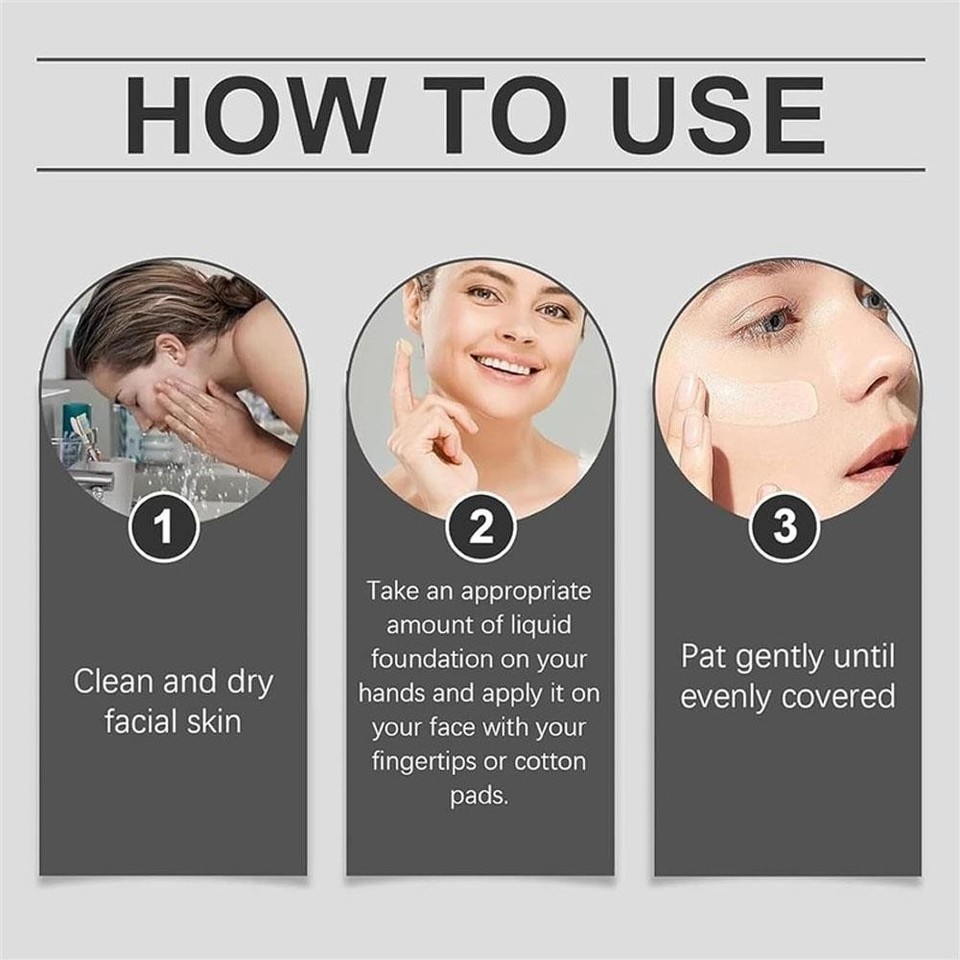 HOW TO USE

1

Clean and dry facial skin

2

Take an appropriate amount of liquid foundation on your hands and apply it on your face with your fingertips or cotton pads.

3

Pat gently until evenly covered