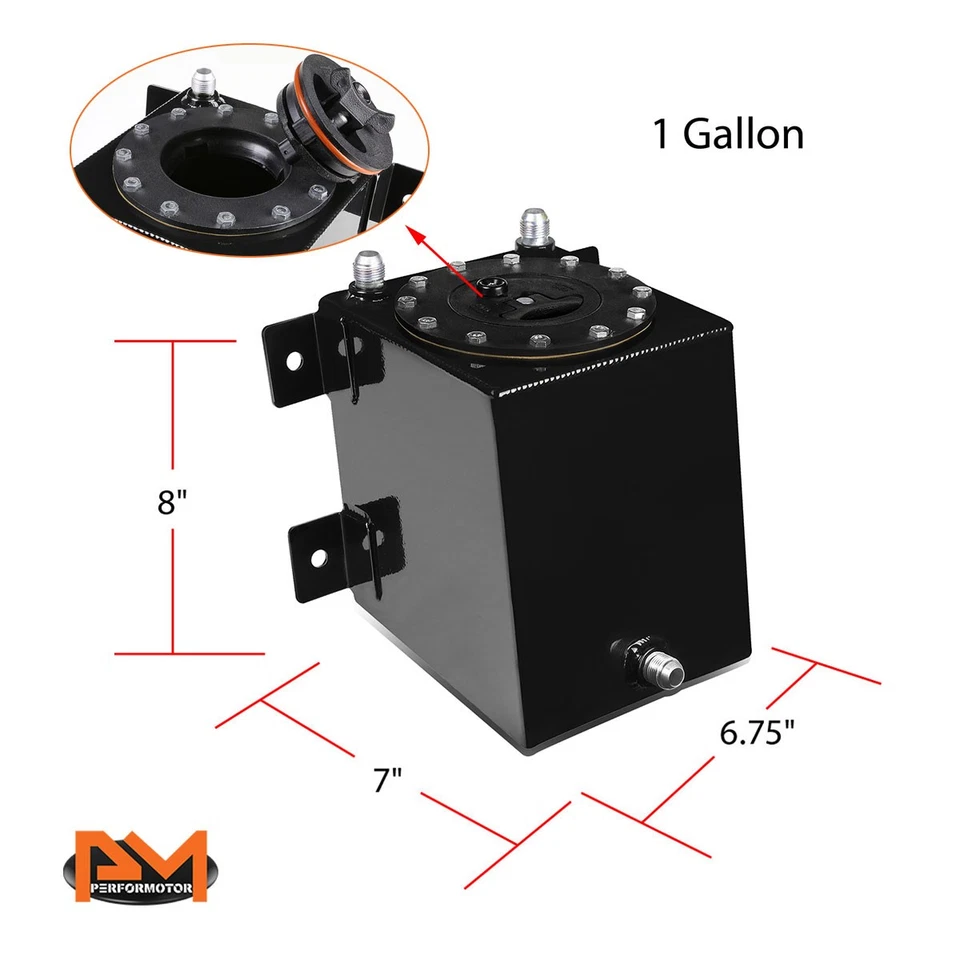 1 Gallon

8"

7"

6.75"

PM
PERFORMOTOR