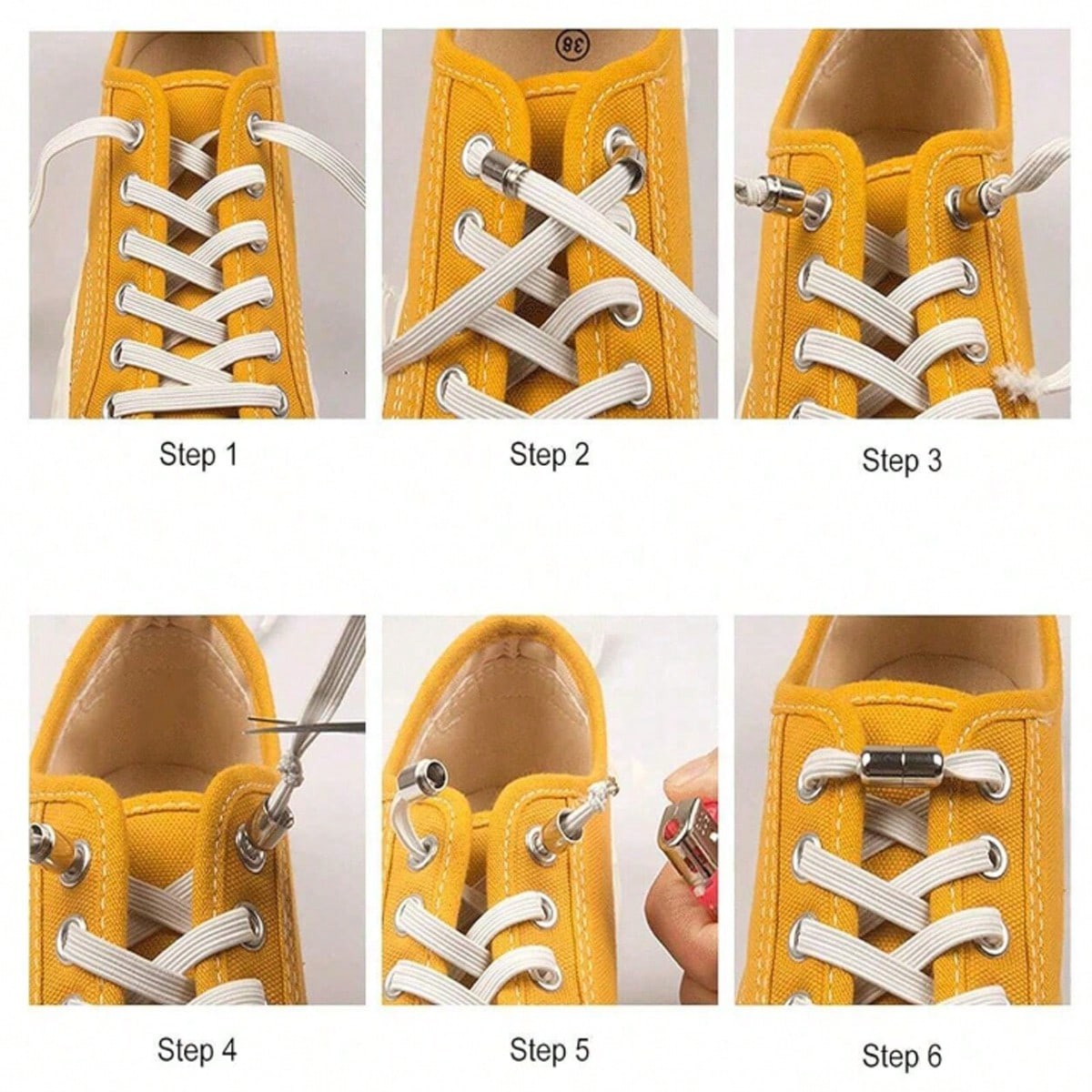 38

Step 1

Step 2

Step 3

Step 4

Step 5

Step 6