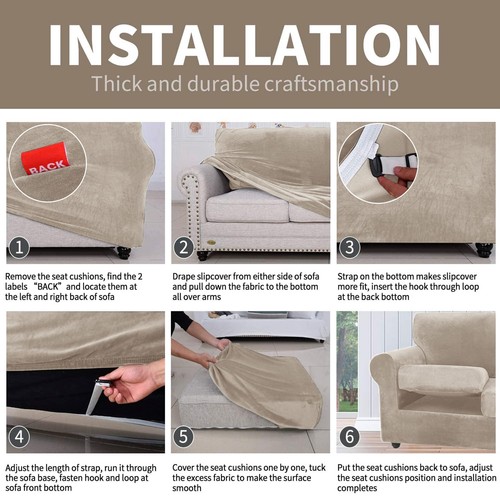 INSTALLATION

Thick and durable craftsmanship

BACK

1

Remove the seat cushions, find the 2 labels “BACK” and locate them at the left and right back of sofa

2

Drape slipcover from either side of sofa and pull down the fabric to the bottom all over arms

3

Strap on the bottom makes slipcover more fit, insert the hook through loop at the back bottom

4

Adjust the length of strap, run it through the sofa base, fasten hook and loop at sofa front bottom

5

Cover the seat cushions one by one, tuck the excess fabric to make the surface smooth

6

Put the seat cushions back to sofa, adjust the seat cushions position and installation completes