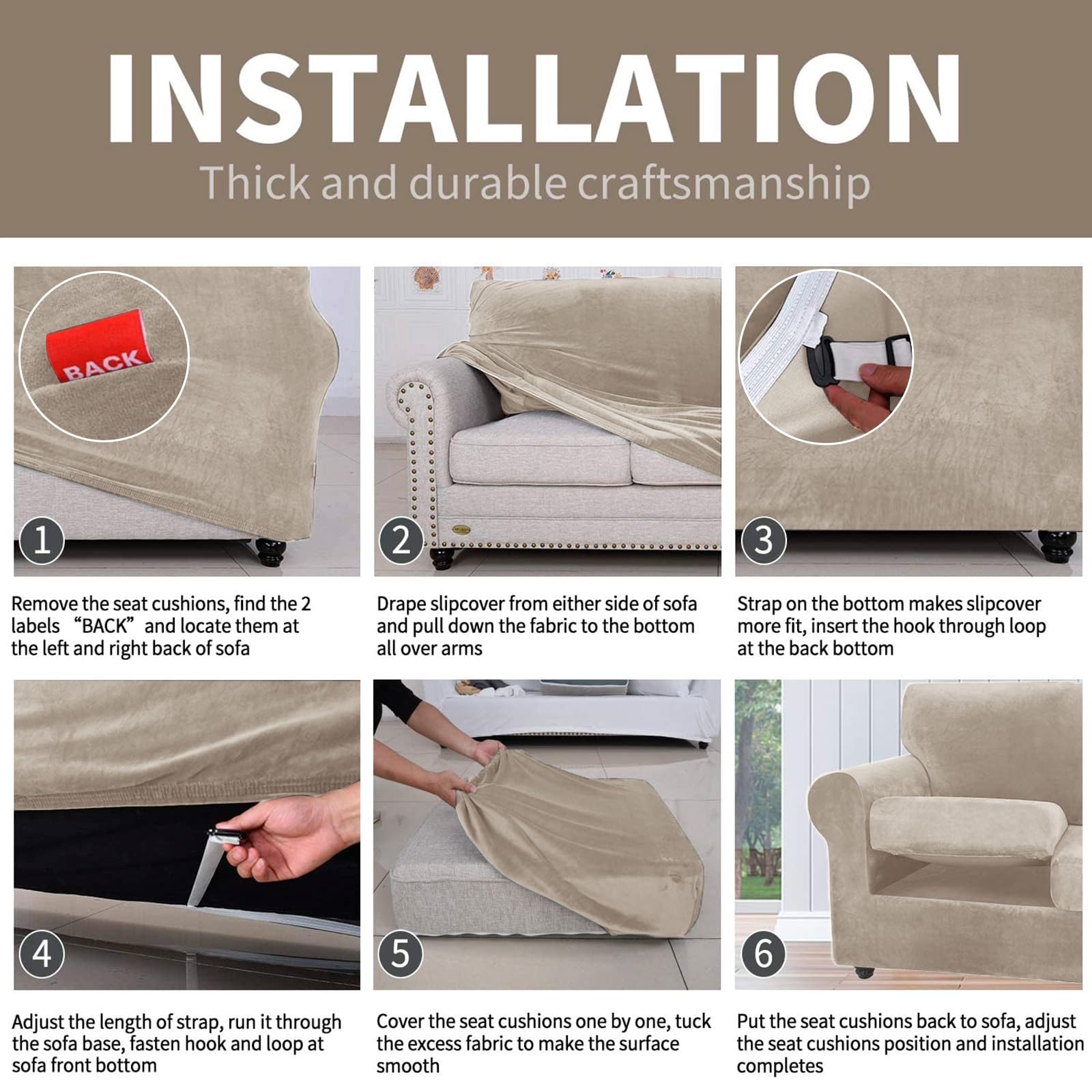 INSTALLATION

Thick and durable craftsmanship

BACK

1

Remove the seat cushions, find the 2 labels “BACK” and locate them at the left and right back of sofa

2

Drape slipcover from either side of sofa and pull down the fabric to the bottom all over arms

3

Strap on the bottom makes slipcover more fit, insert the hook through loop at the back bottom

4

Adjust the length of strap, run it through the sofa base, fasten hook and loop at sofa front bottom

5

Cover the seat cushions one by one, tuck the excess fabric to make the surface smooth

6

Put the seat cushions back to sofa, adjust the seat cushions position and installation completes