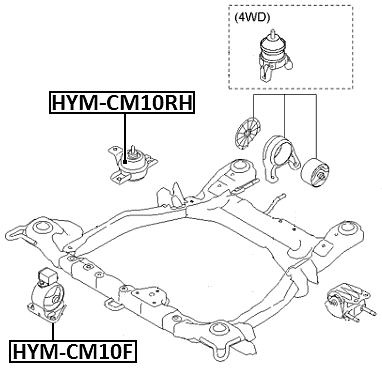 (4WD)

HYM-CM10RH

HYM-CM10F