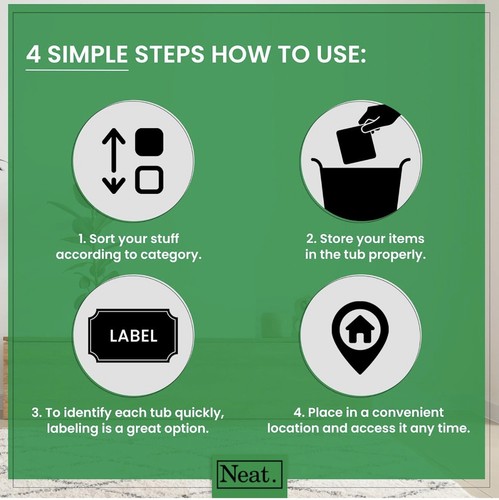 4 SIMPLE STEPS HOW TO USE:

1. Sort your stuff according to category.

2. Store your items in the tub properly.

LABEL

3. To identify each tub quickly, labeling is a great option.

4. Place in a convenient location and access it any time.

Neat.