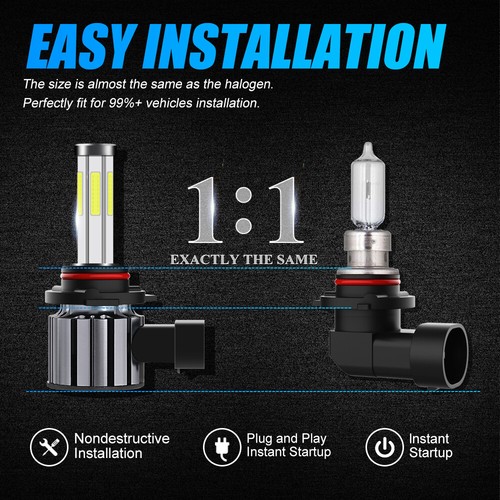 EASY INSTALLATION

The size is almost the same as the halogen.
Perfectly fit for 99%+ vehicles installation.

1:1

EXACTLY THE SAME

Nondestructive Installation

Plug and Play Instant Startup

Instant Startup