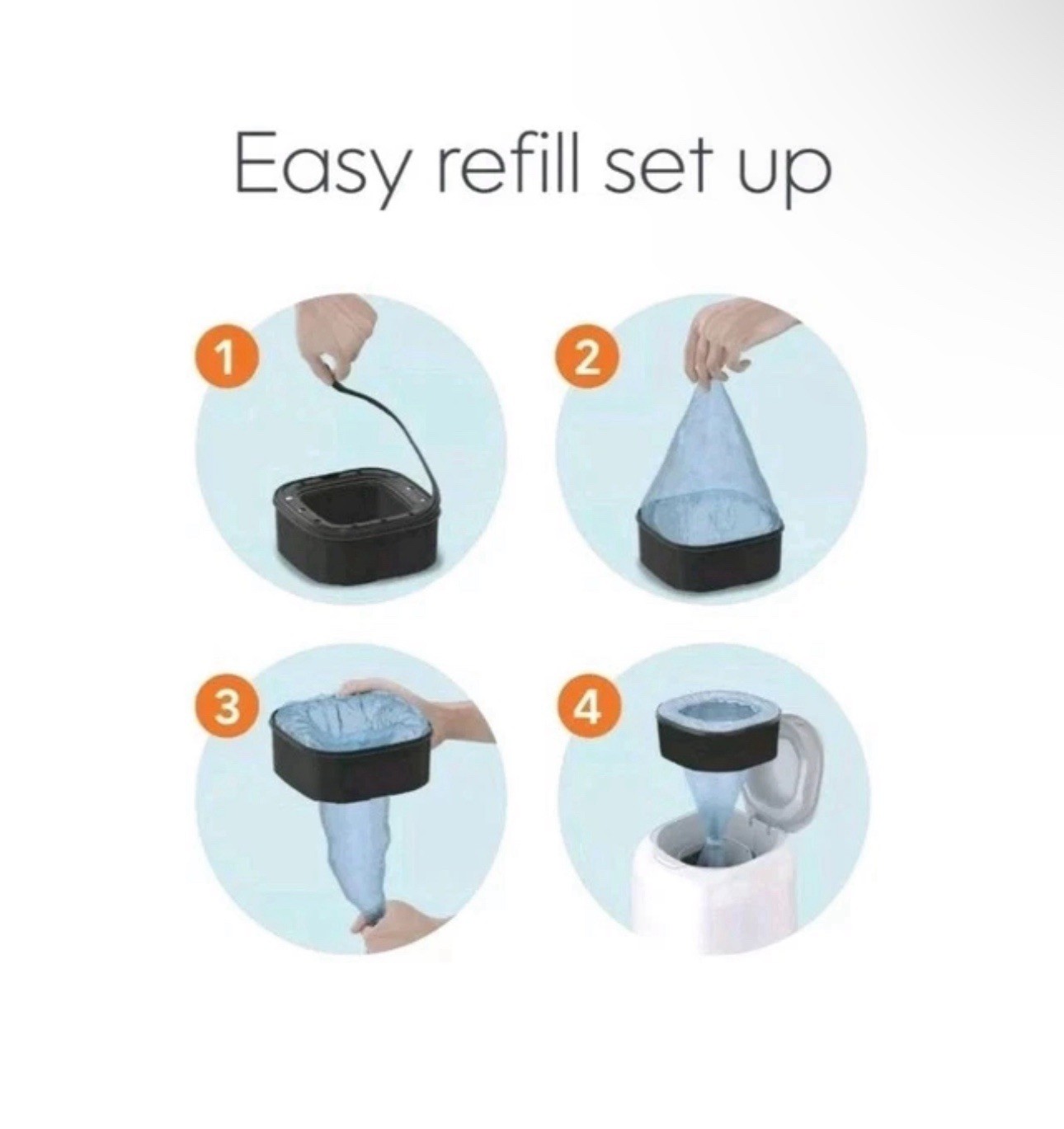 Easy refill set up

1

2

3

4