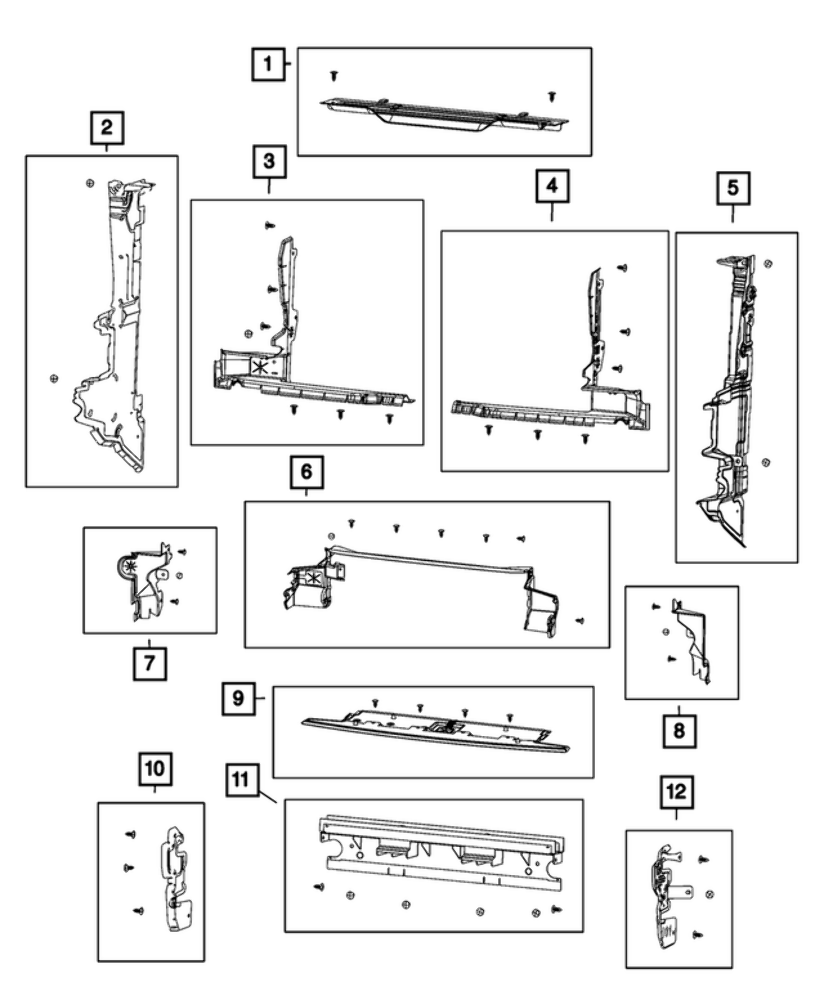 1
2
3
4
5
6
7
8
9
10
11
12