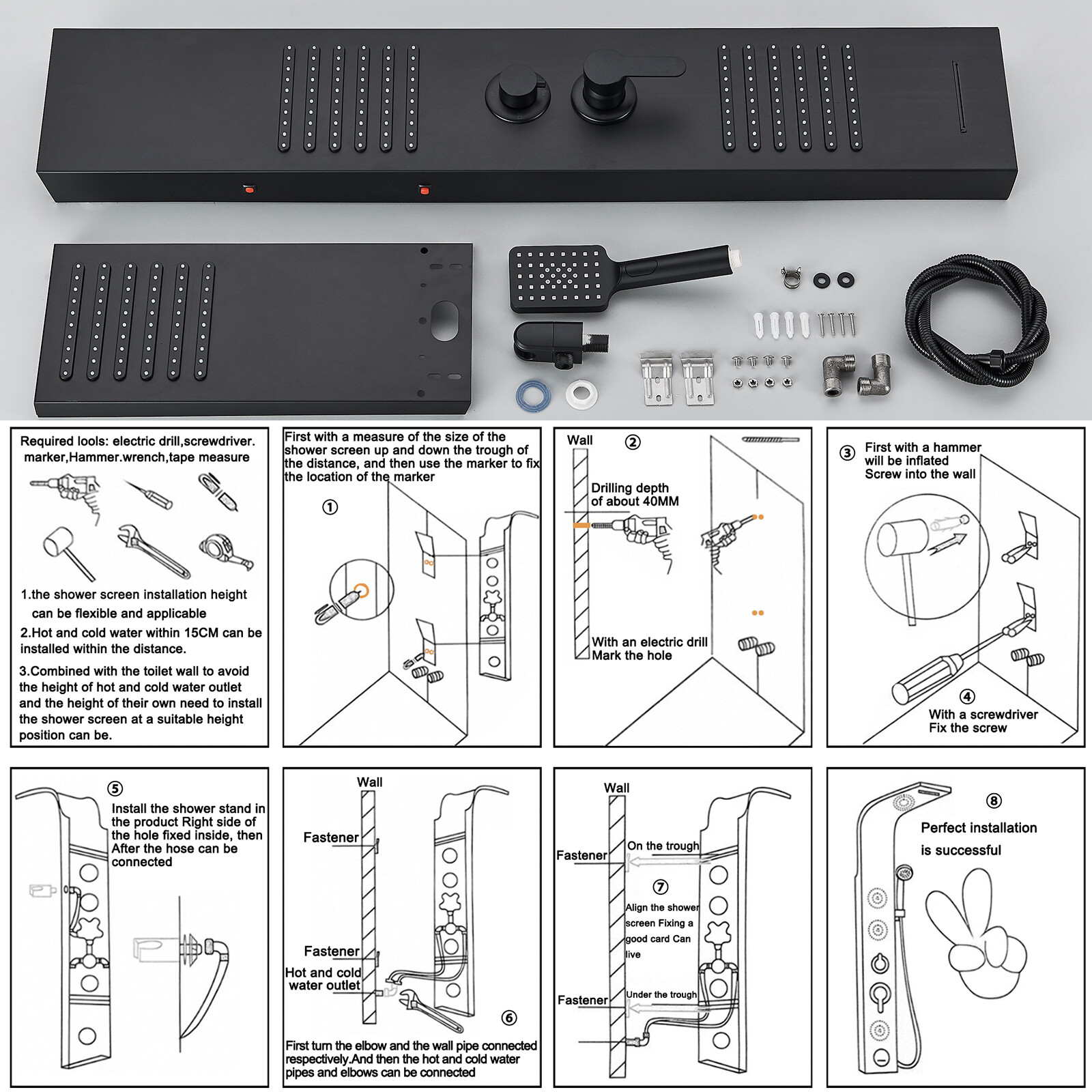 Required lools: electric drill,screwdriver. marker,Hammer.wrench,tape measure

1.the shower screen installation height can be flexible and applicable

2.Hot and cold water within 15CM can be installed within the distance.

3.Combined with the toilet wall to avoid the height of hot and cold water outlet and the height of their own need to install the shower screen at a suitable height position can be.

First with a measure of the size of the shower screen up and down the trough of the distance, and then use the marker to fix the location of the marker

①

Wall

②

Drilling depth of about 40MM

With an electric drill Mark the hole

③ First with a hammer will be inflated Screw into the wall

④ With a screwdriver Fix the screw

⑤ Install the shower stand in the product Right side of the hole fixed inside, then After the hose can be connected

Wall

Fastener

Fastener

Hot and cold water outlet

⑥

First turn the elbow and the wall pipe connected respectively.And then the hot and cold water pipes and elbows can be connected

Wall

Fastener

On the trough

⑦

Align the shower screen Fixing a good card Can live

Fastener

Under the trough

⑧

Perfect installation is successful