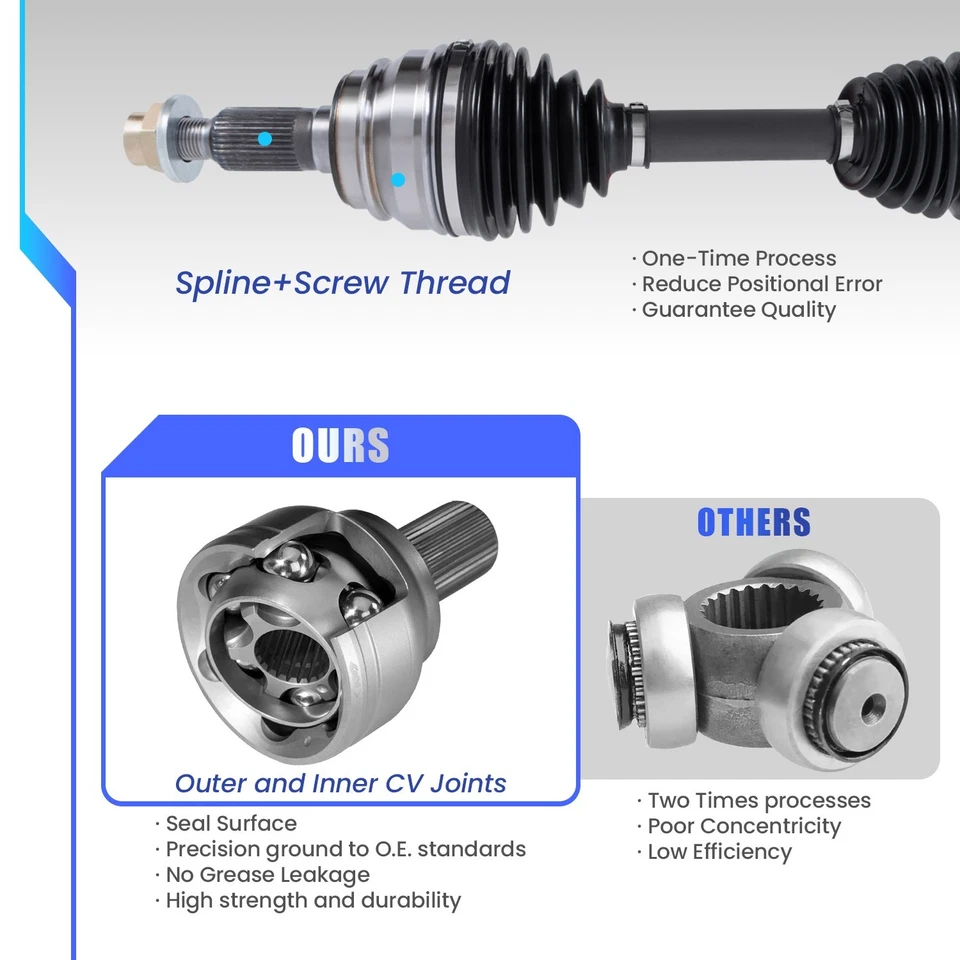 Spline+Screw Thread

· One-Time Process
· Reduce Positional Error
· Guarantee Quality

OURS

Outer and Inner CV Joints

· Seal Surface
· Precision ground to O.E. standards
· No Grease Leakage
· High strength and durability

OTHERS

· Two Times processes
· Poor Concentricity
· Low Efficiency