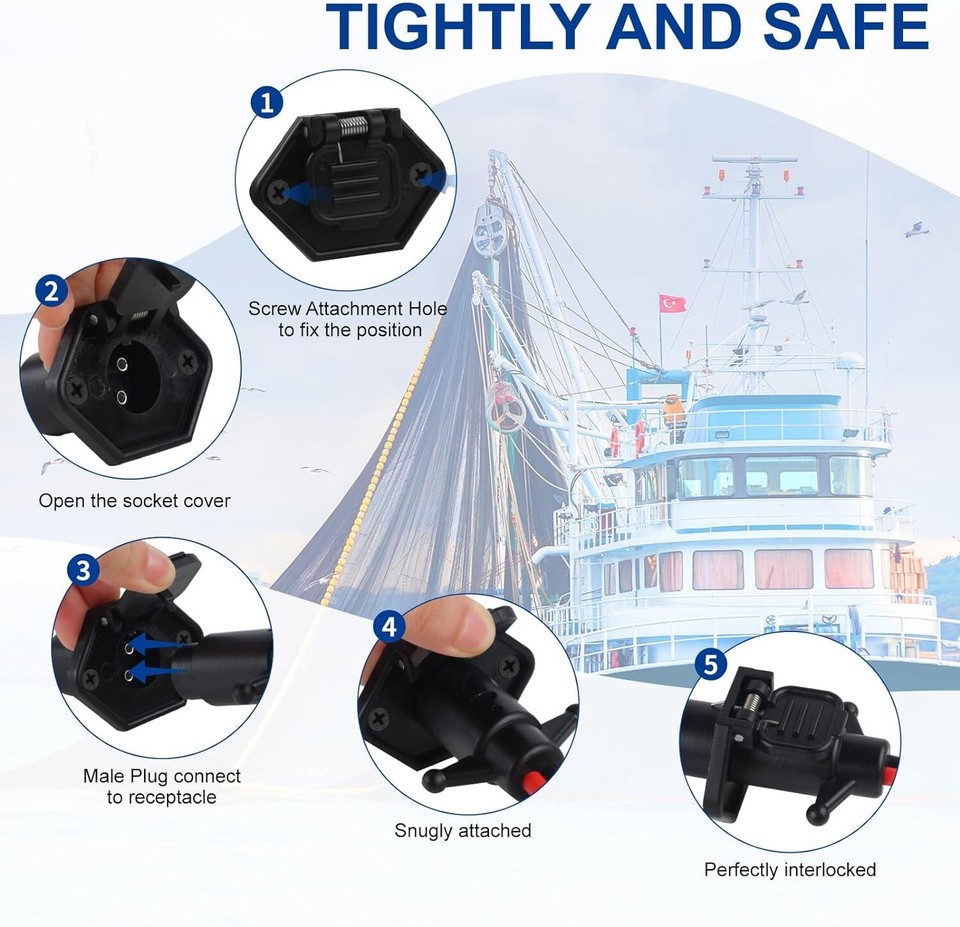 TIGHTLY AND SAFE

1

Screw Attachment Hole to fix the position

2

Open the socket cover

3

Male Plug connect to receptacle

4

Snugly attached

5

Perfectly interlocked