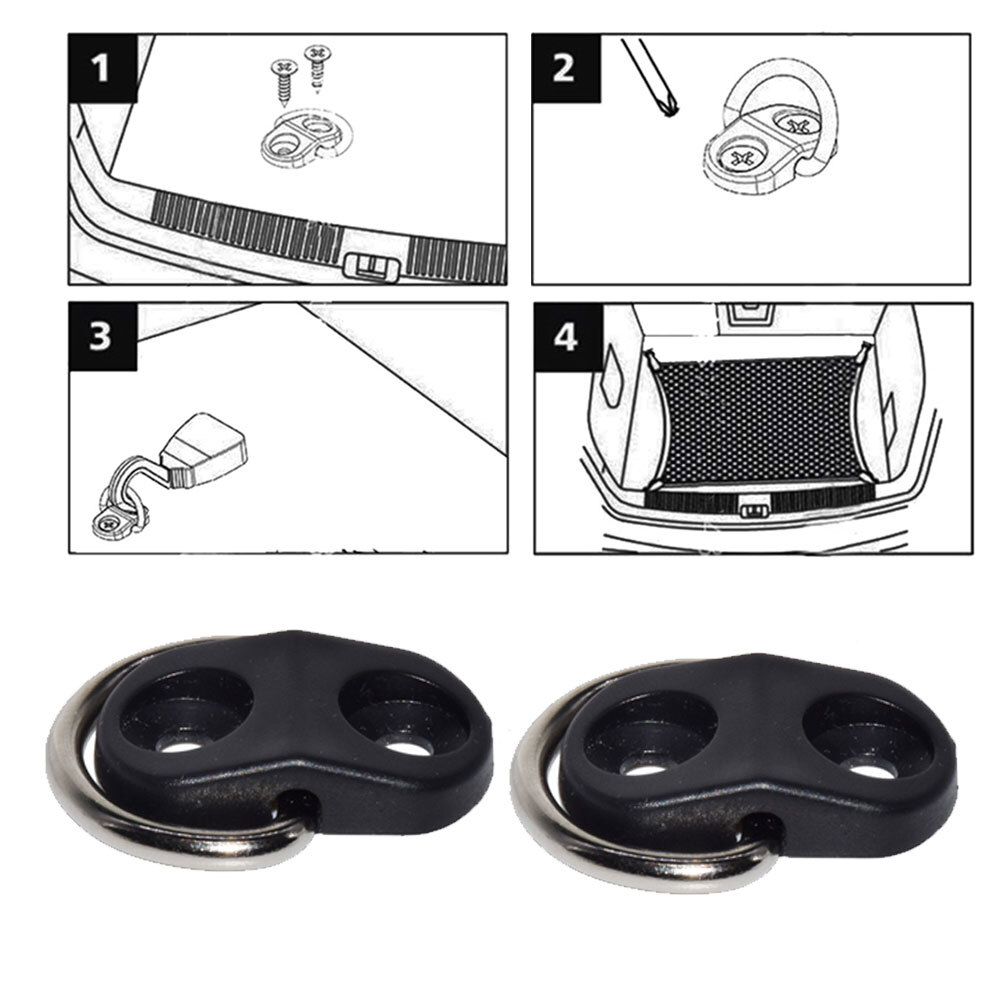 1

2

3

4