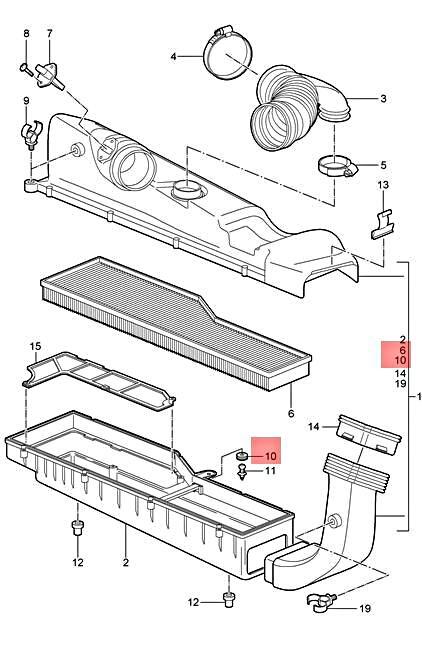 8
7
4
3
9
5
13
2
6
10
14
19
1
15
6
14
10
11
12
2
12
19