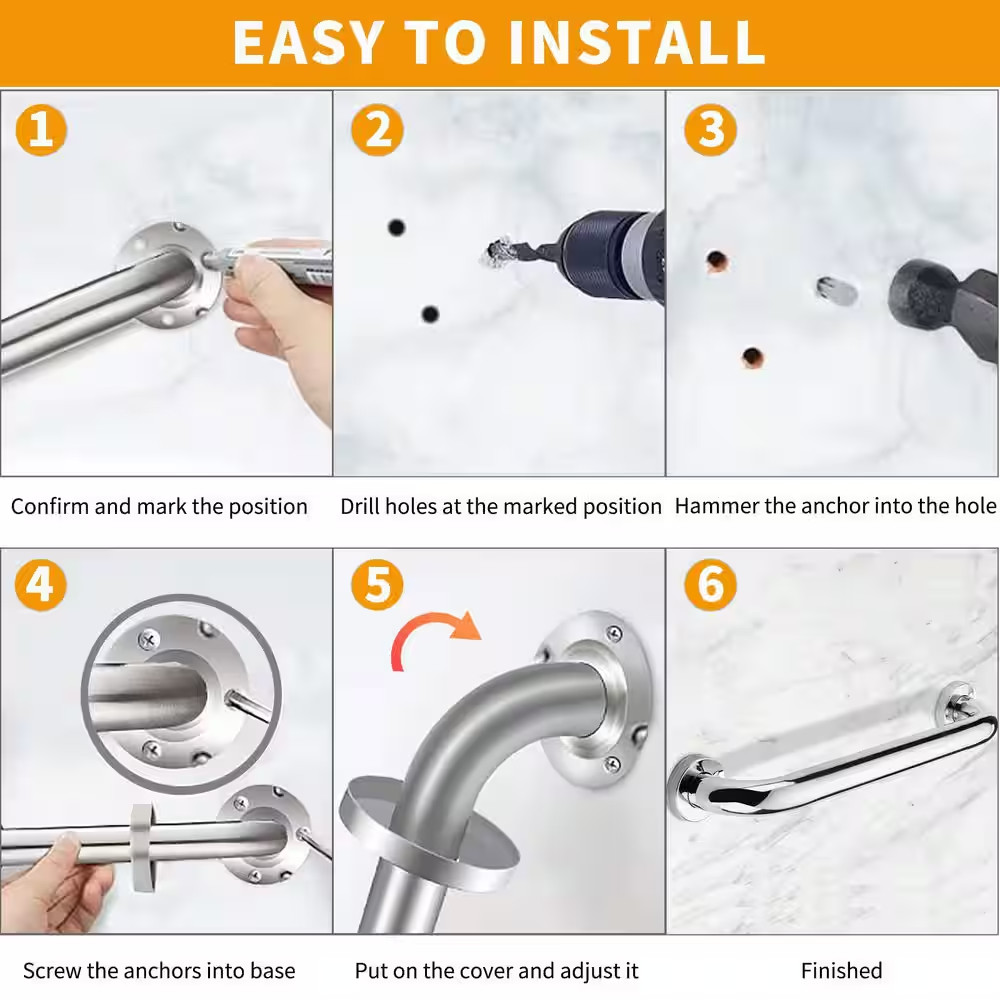 EASY TO INSTALL

1

Confirm and mark the position

2

Drill holes at the marked position

3

Hammer the anchor into the hole

4

Screw the anchors into base

5

Put on the cover and adjust it

6

Finished