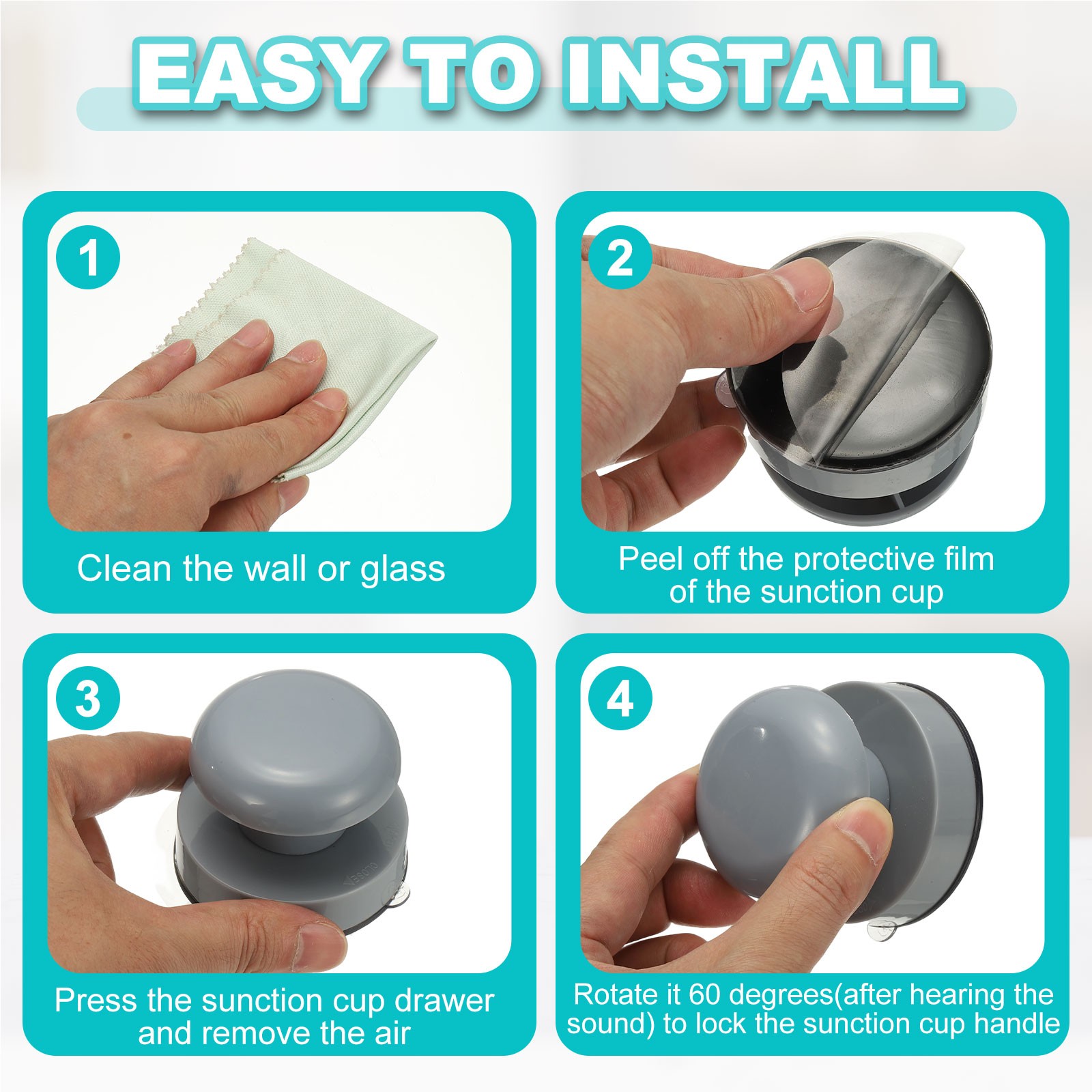 EASY TO INSTALL

1

Clean the wall or glass

2

Peel off the protective film of the sunction cup

3

Press the sunction cup drawer and remove the air

4

Rotate it 60 degrees(after hearing the sound) to lock the sunction cup handle