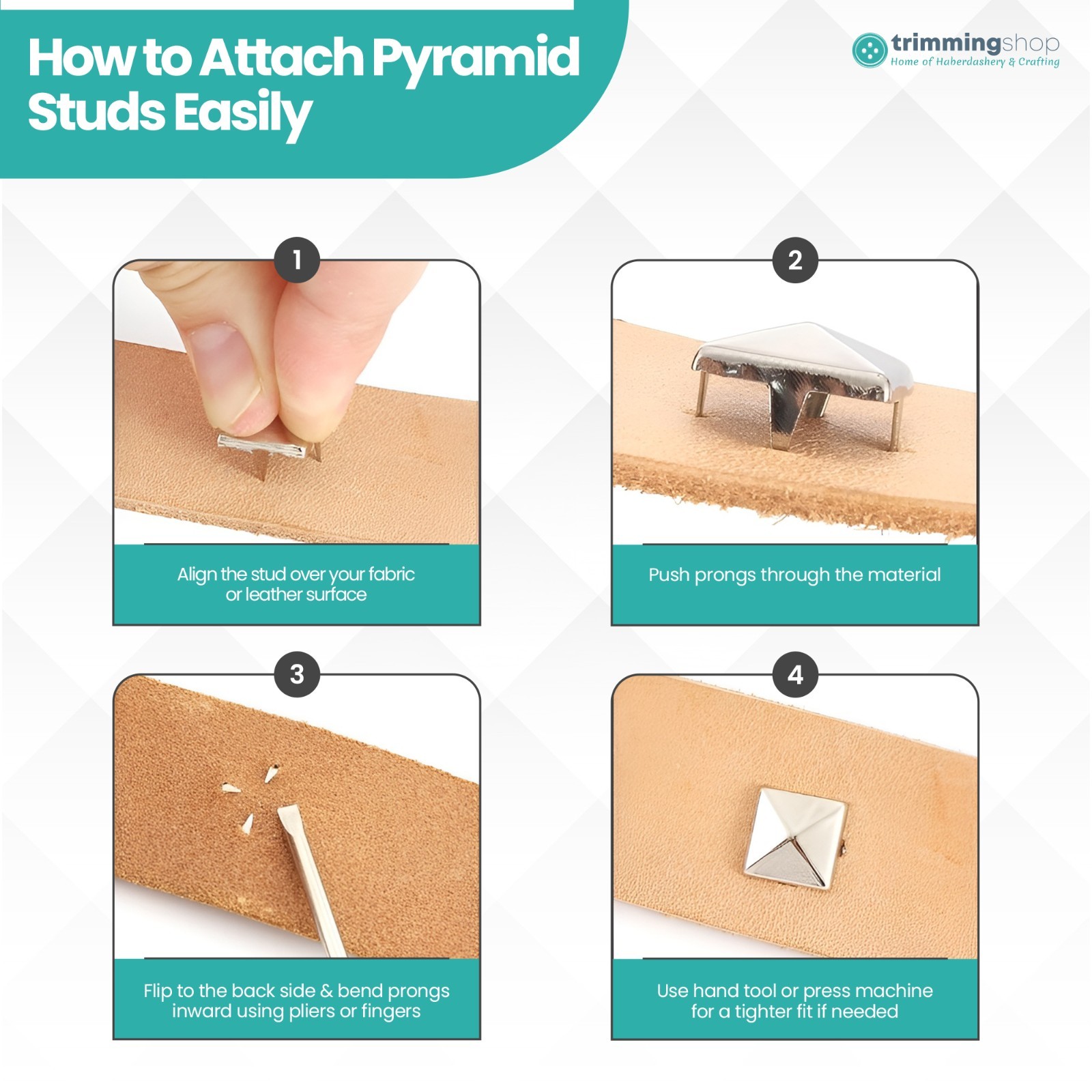 How to Attach Pyramid Studs Easily

trimmingshop
Home of Haberdashery & Crafting

1

Align the stud over your fabric or leather surface

2

Push prongs through the material

3

Flip to the back side & bend prongs inward using pliers or fingers

4

Use hand tool or press machine for a tighter fit if needed