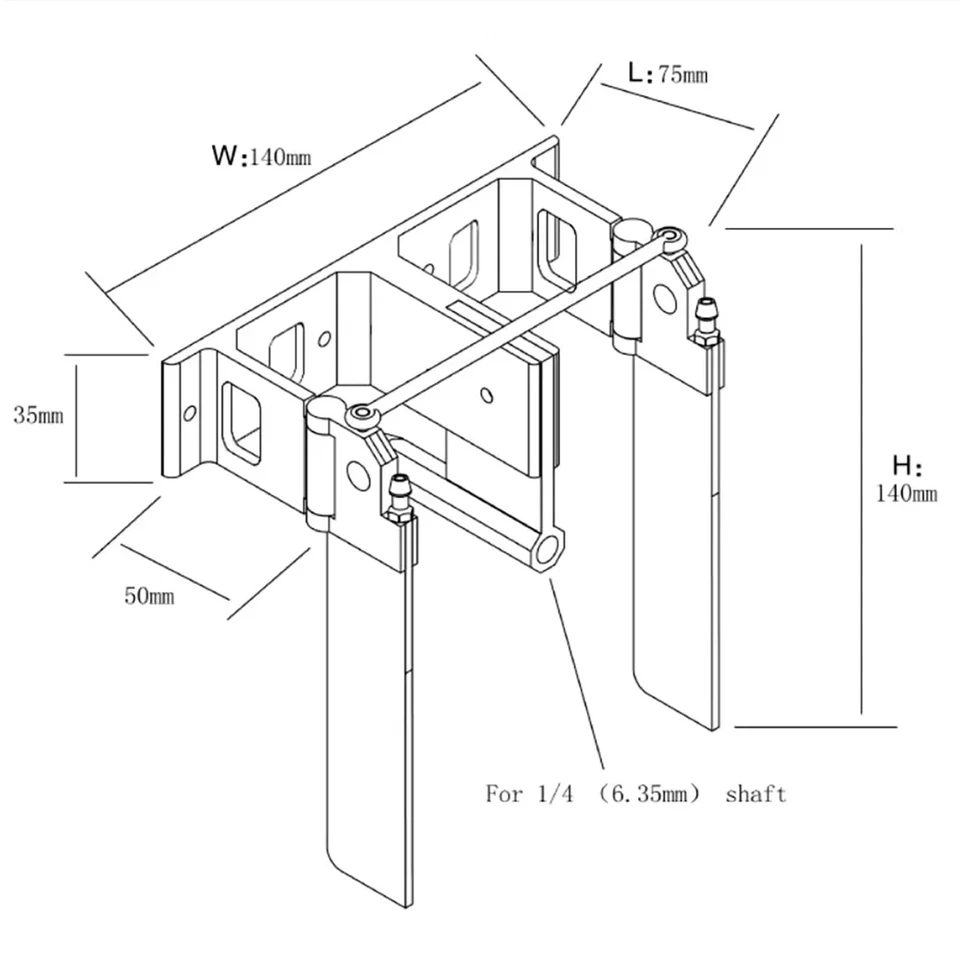 L:75mm

W:140mm

35mm

H:
140mm

50mm

For 1/4 (6.35mm) shaft