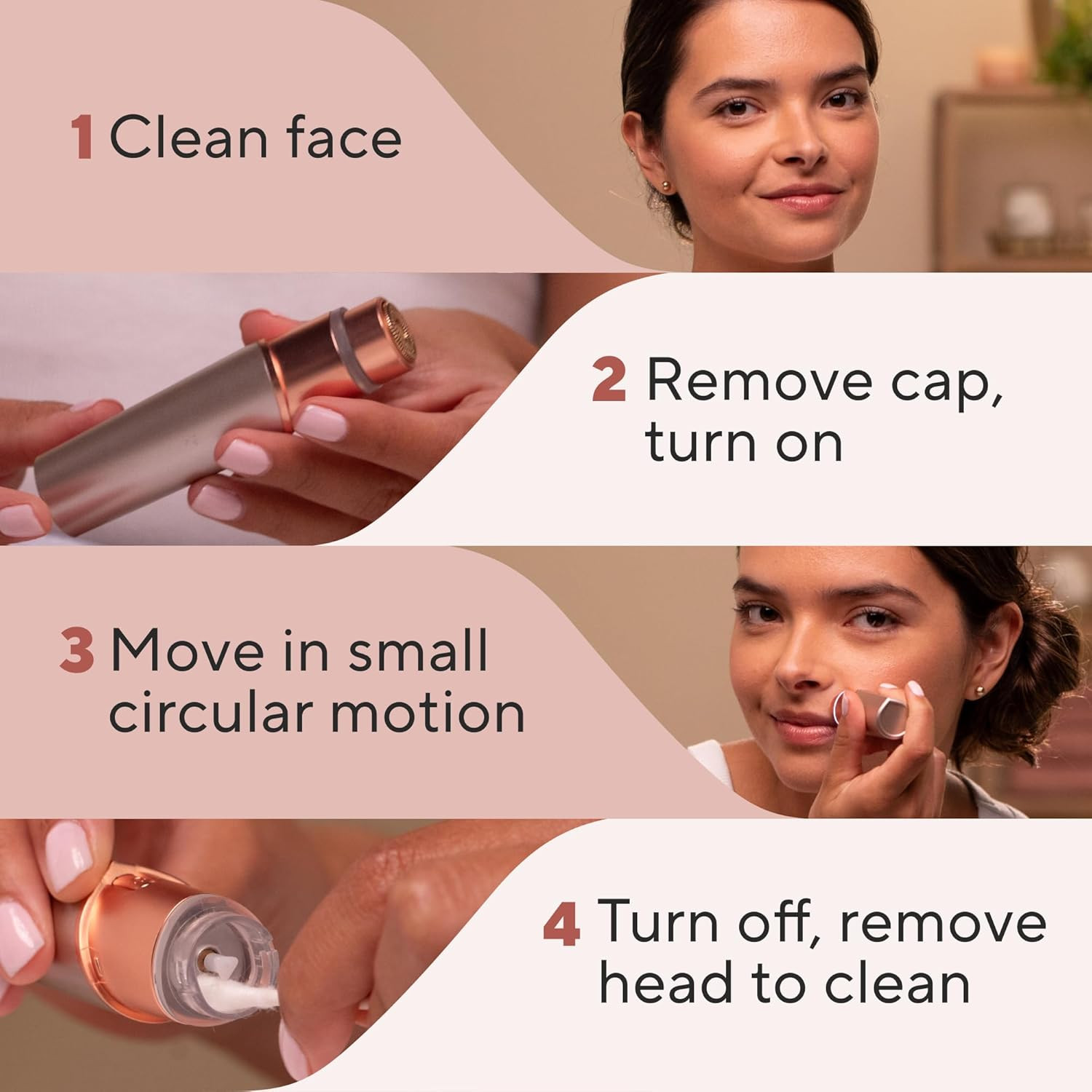 1 Clean face

2 Remove cap, turn on

3 Move in small circular motion

4 Turn off, remove head to clean