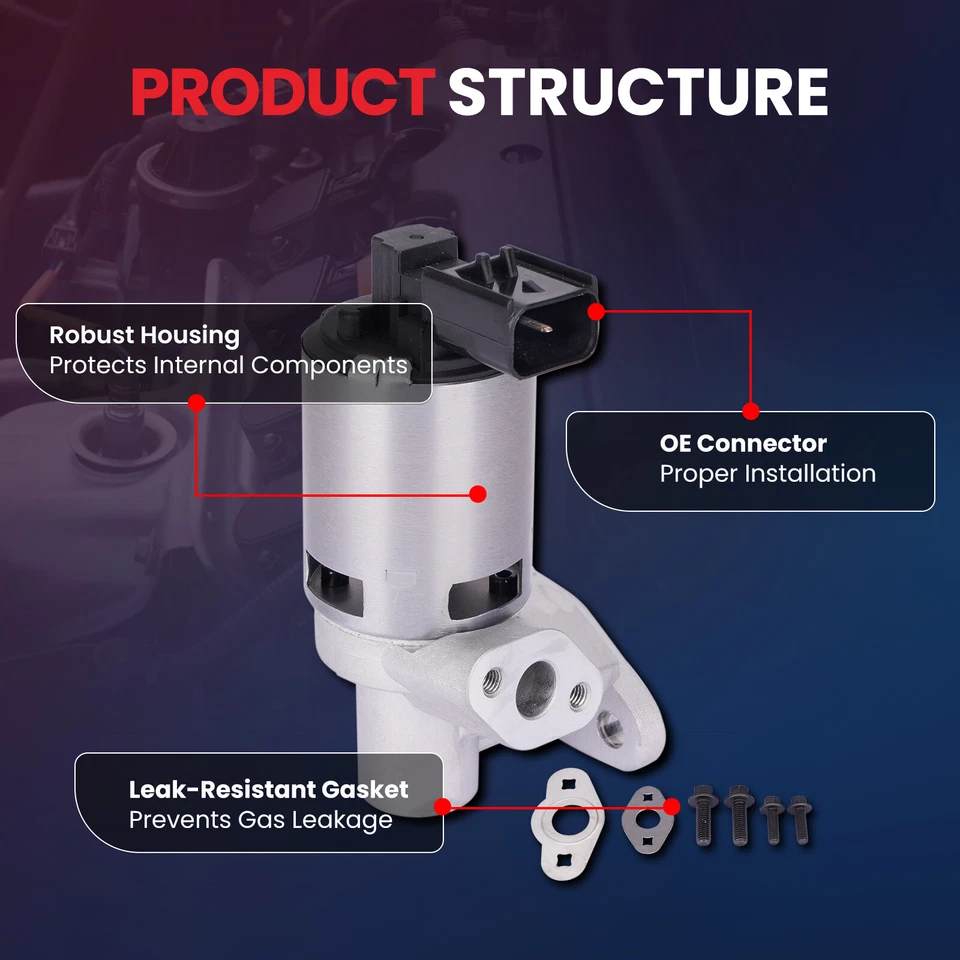 PRODUCT STRUCTURE

Robust Housing
Protects Internal Components

OE Connector
Proper Installation

Leak-Resistant Gasket
Prevents Gas Leakage