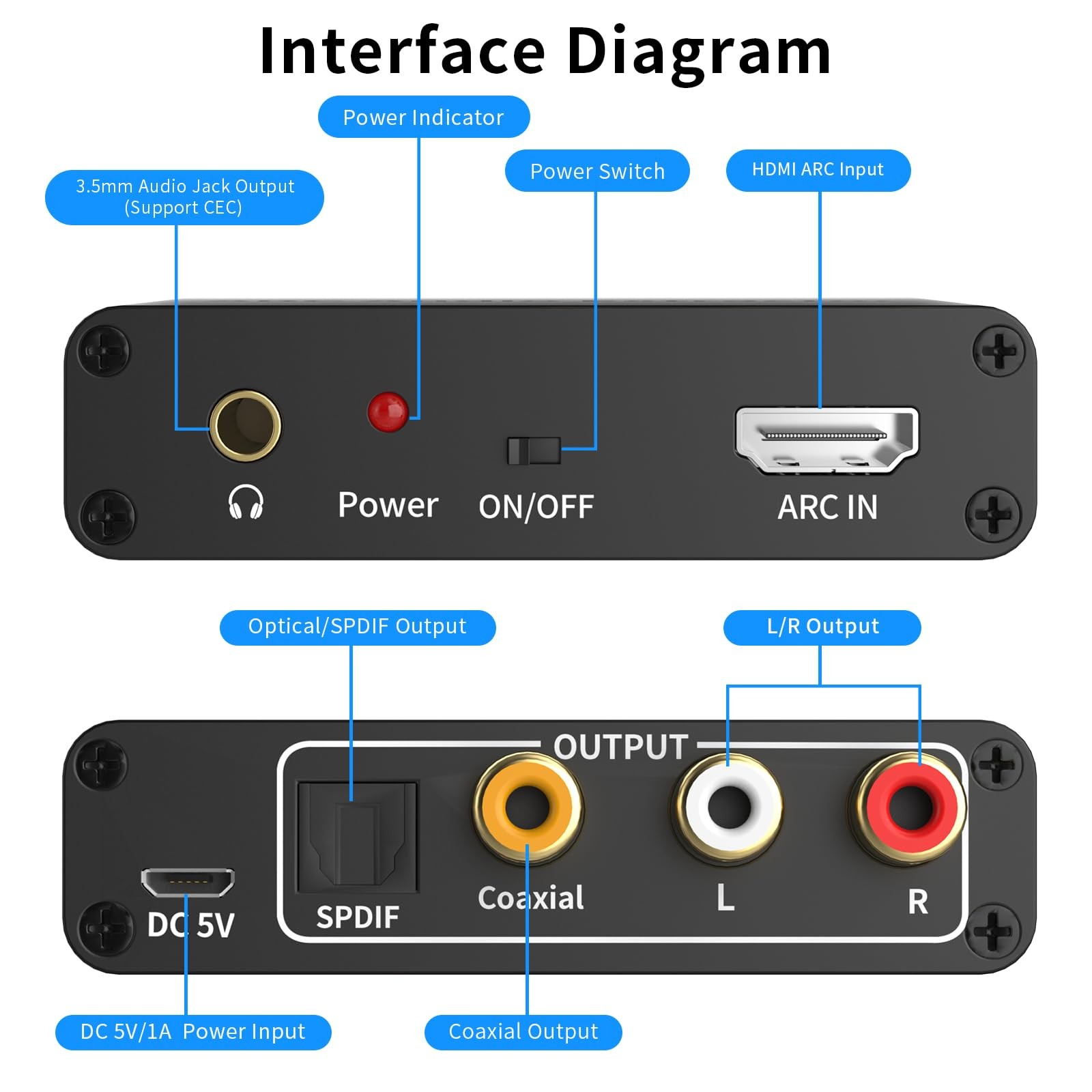 Interface Diagram

Power Indicator

3.5mm Audio Jack Output (Support CEC)

Power Switch

HDMI ARC Input

Power

ON/OFF

ARC IN

Optical/SPDIF Output

L/R Output

OUTPUT

DC 5V

SPDIF

Coaxial

L

R

DC 5V/1A Power Input

Coaxial Output