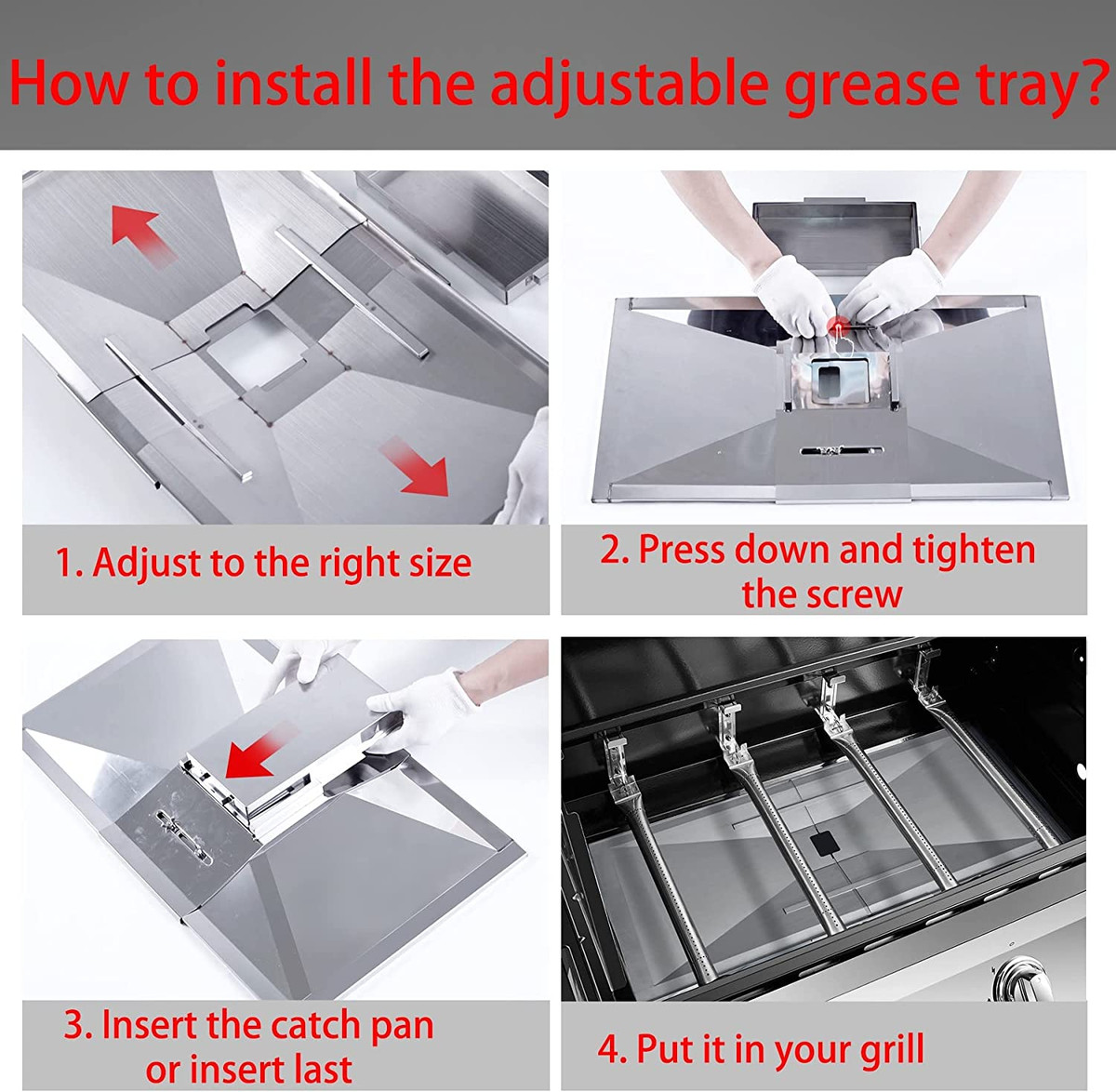 How to install the adjustable grease tray?

1. Adjust to the right size

2. Press down and tighten the screw

3. Insert the catch pan or insert last

4. Put it in your grill