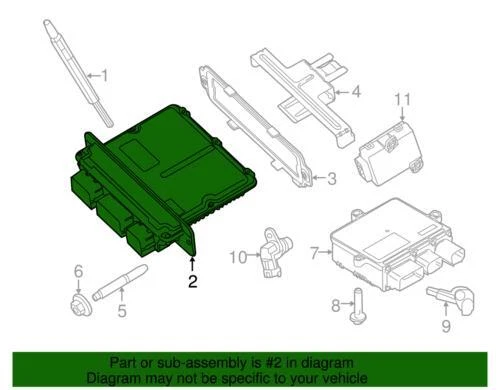 1
4
11
3
2
10
7
6
5
8
9

Part or sub-assembly is #2 in diagram
Diagram may not be specific to your vehicle