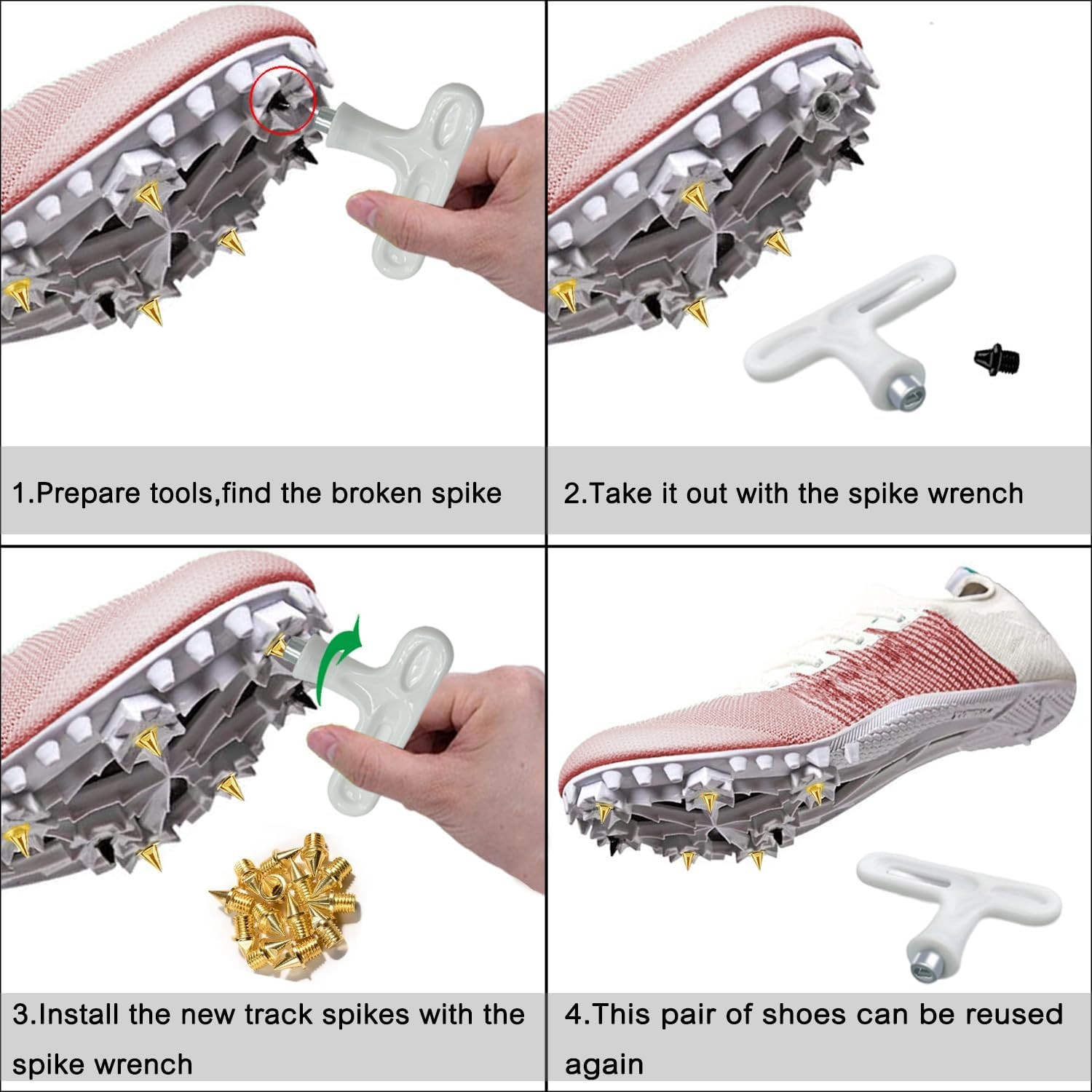 1.Prepare tools,find the broken spike

2.Take it out with the spike wrench

3.Install the new track spikes with the spike wrench

4.This pair of shoes can be reused again