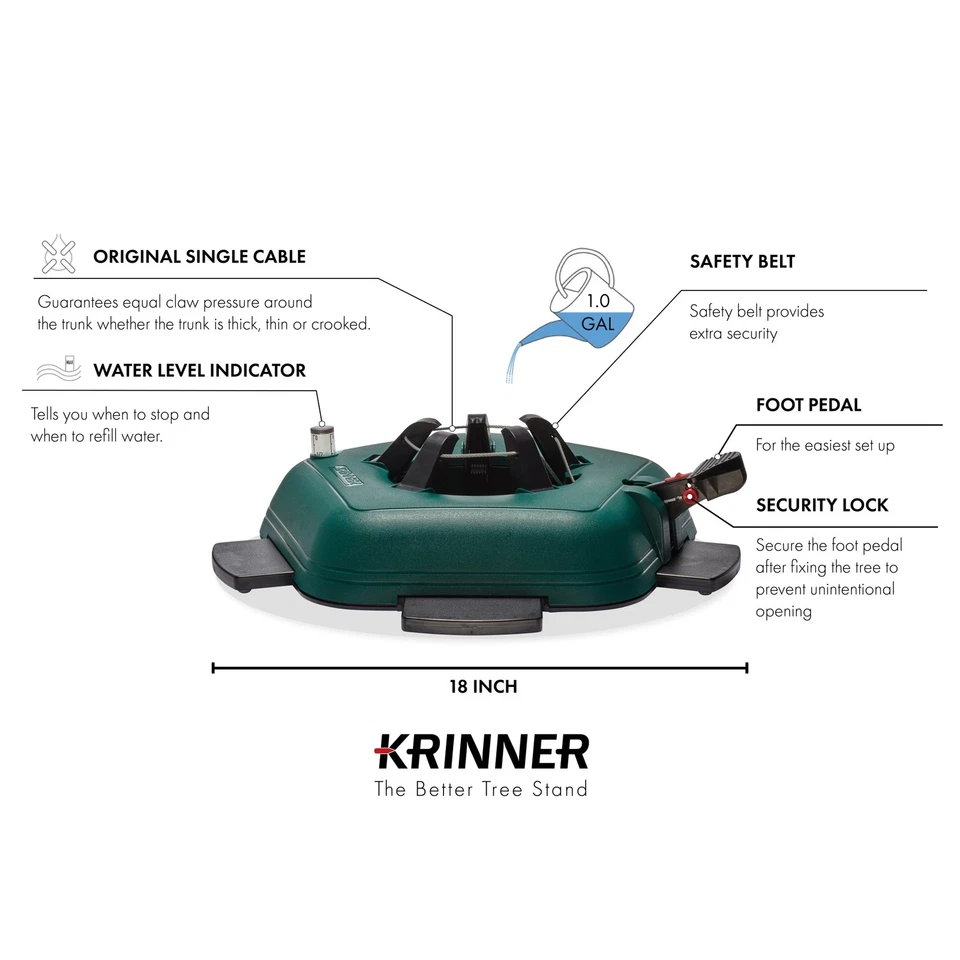 ORIGINAL SINGLE CABLE

Guarantees equal claw pressure around the trunk whether the trunk is thick, thin or crooked.

WATER LEVEL INDICATOR

Tells you when to stop and when to refill water.

1.0 GAL

SAFETY BELT

Safety belt provides extra security

FOOT PEDAL

For the easiest set up

SECURITY LOCK

Secure the foot pedal after fixing the tree to prevent unintentional opening

18 INCH

KRINNER
The Better Tree Stand