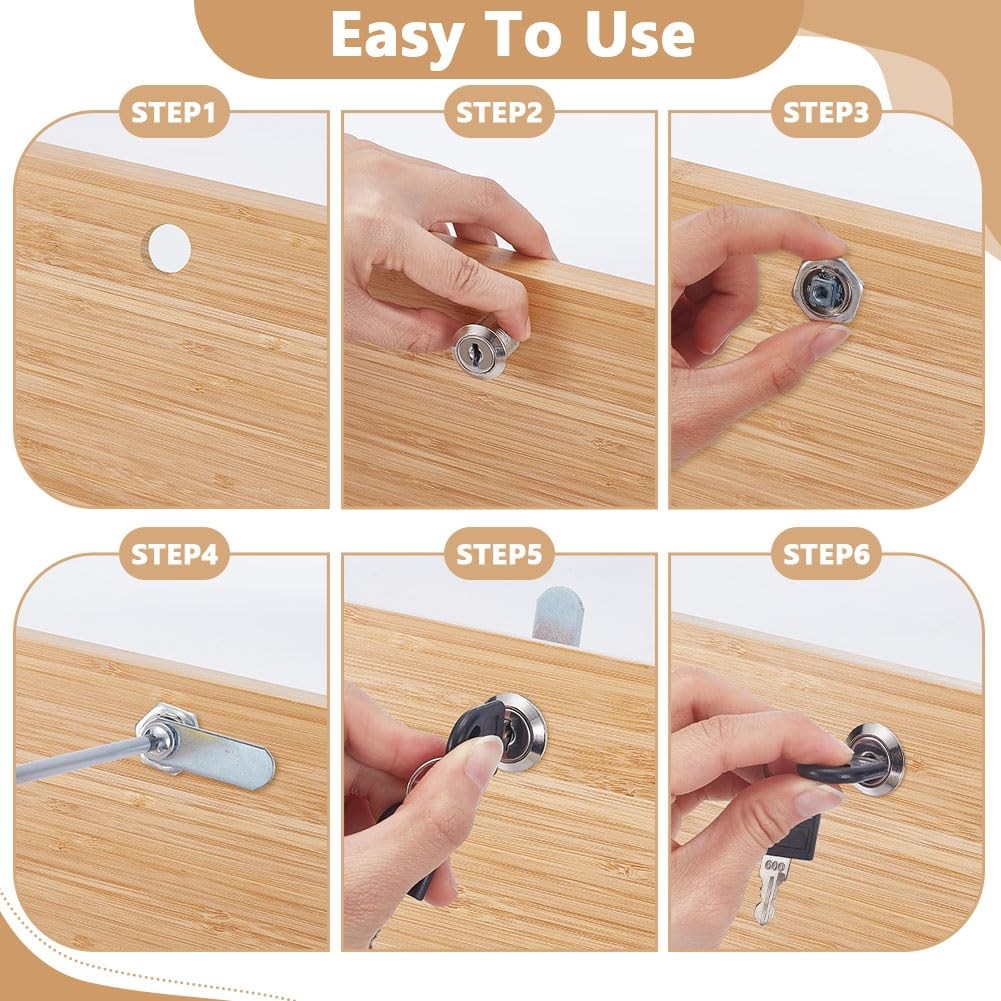 Easy To Use

STEP1

STEP2

STEP3

STEP4

STEP5

STEP6

600