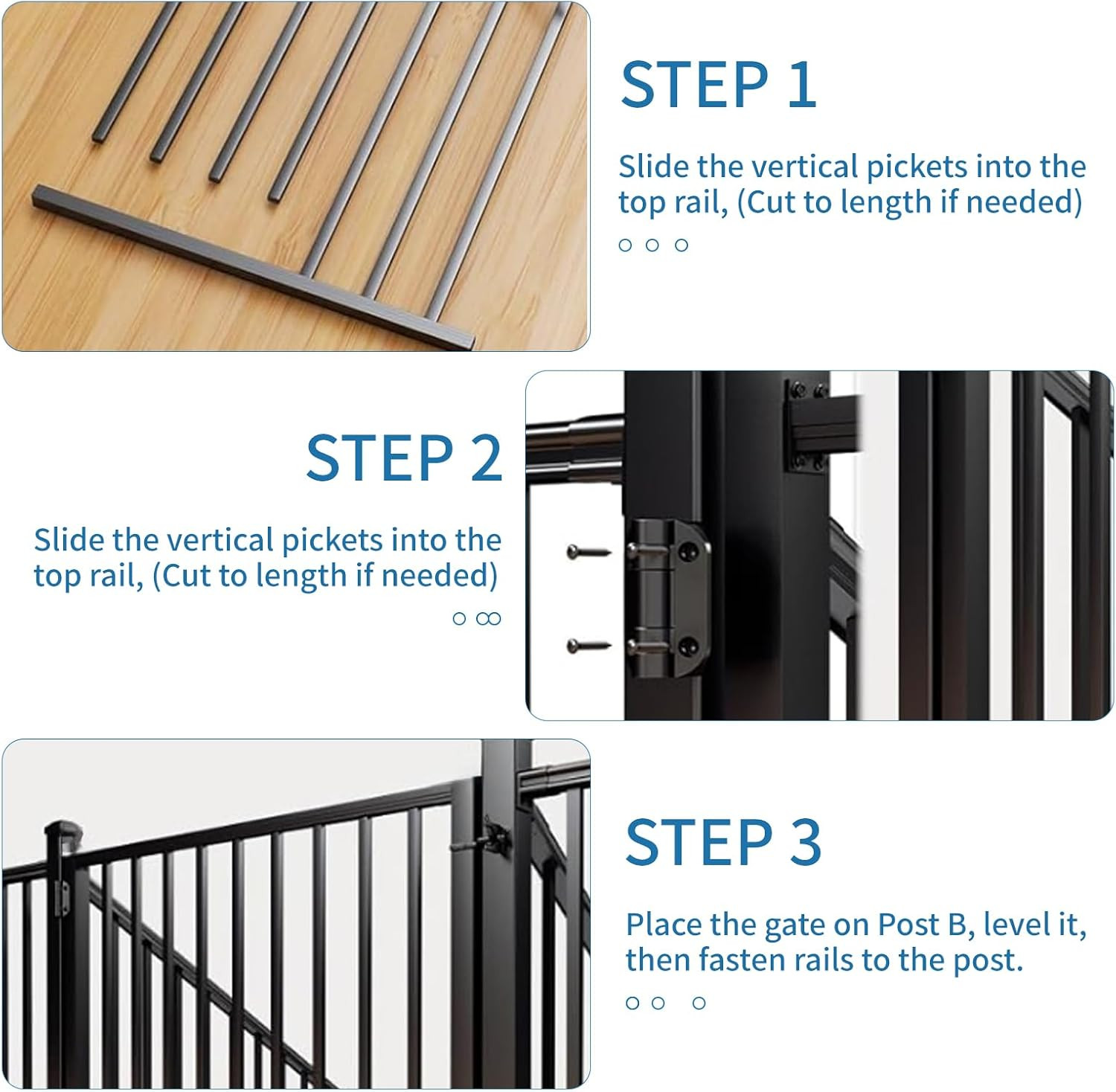 STEP 1

Slide the vertical pickets into the top rail, (Cut to length if needed)

STEP 2

Slide the vertical pickets into the top rail, (Cut to length if needed)

STEP 3

Place the gate on Post B, level it, then fasten rails to the post.