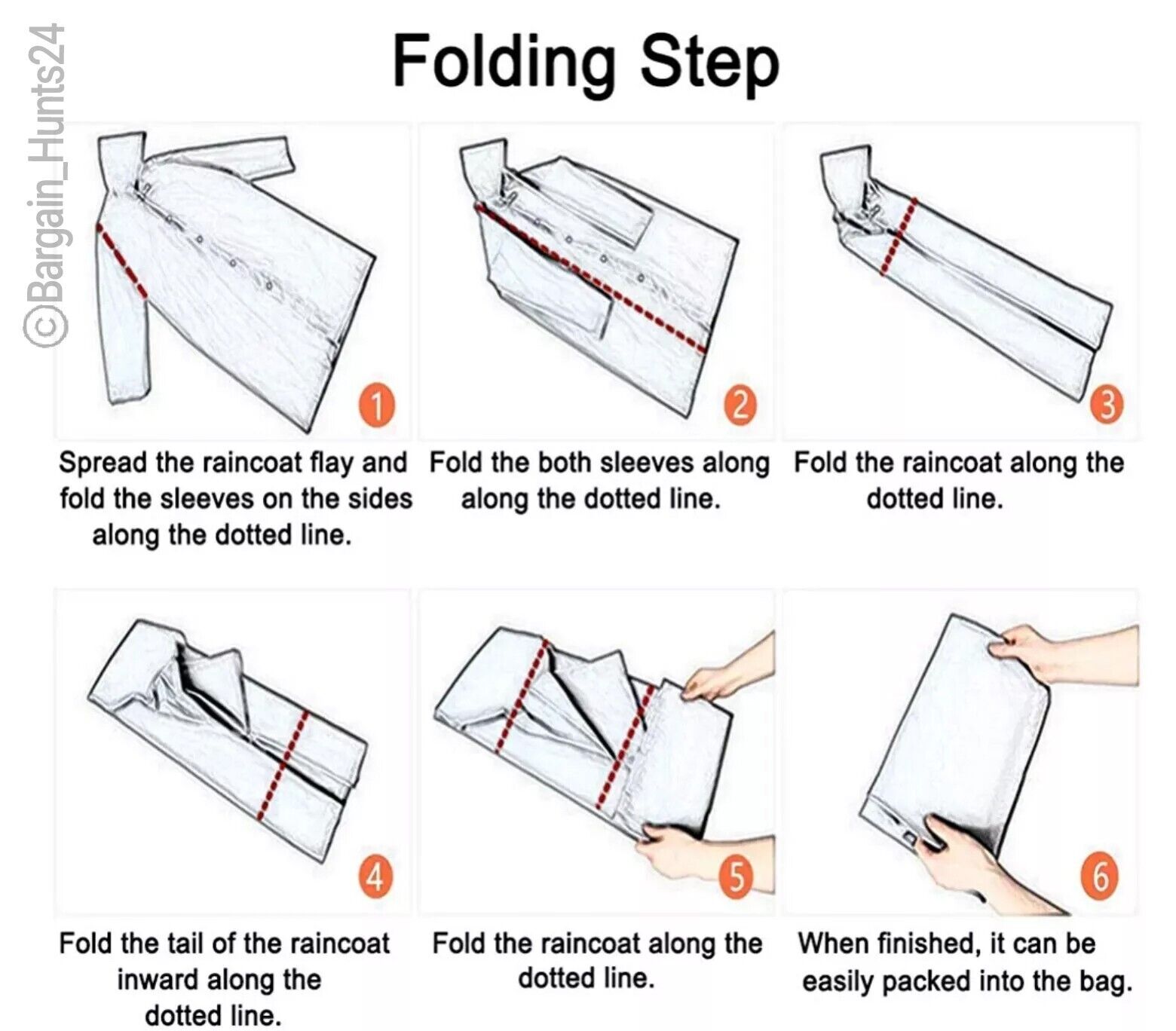 ©Bargain_Hunts24

Folding Step

1

Spread the raincoat flay and fold the sleeves on the sides along the dotted line.

2

Fold the both sleeves along along the dotted line.

3

Fold the raincoat along the dotted line.

4

Fold the tail of the raincoat inward along the dotted line.

5

Fold the raincoat along the dotted line.

6

When finished, it can be easily packed into the bag.