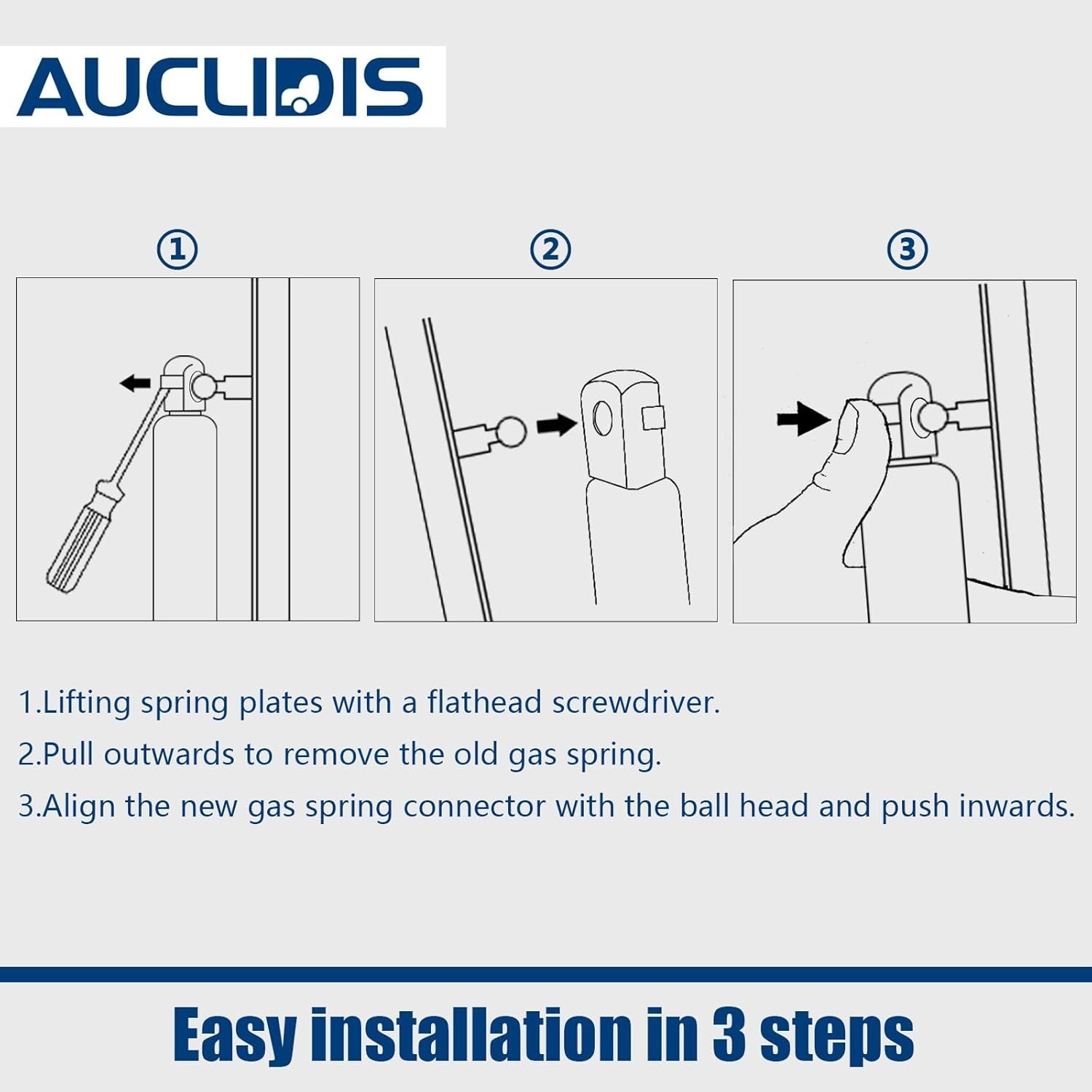 AUCLIDIS

①

②

③

1.Lifting spring plates with a flathead screwdriver.

2.Pull outwards to remove the old gas spring.

3.Align the new gas spring connector with the ball head and push inwards.

Easy installation in 3 steps