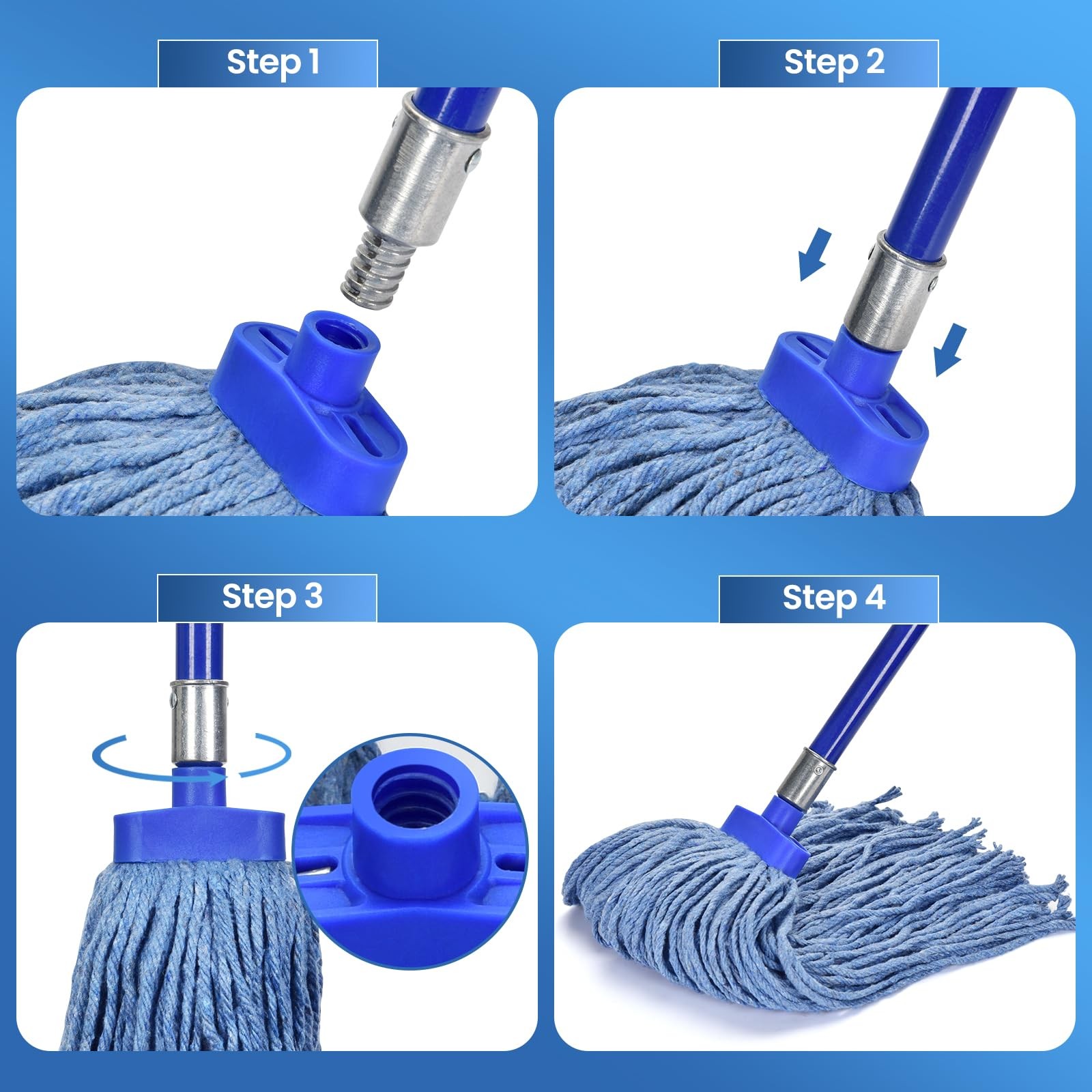 Step 1

Step 2

Step 3

Step 4