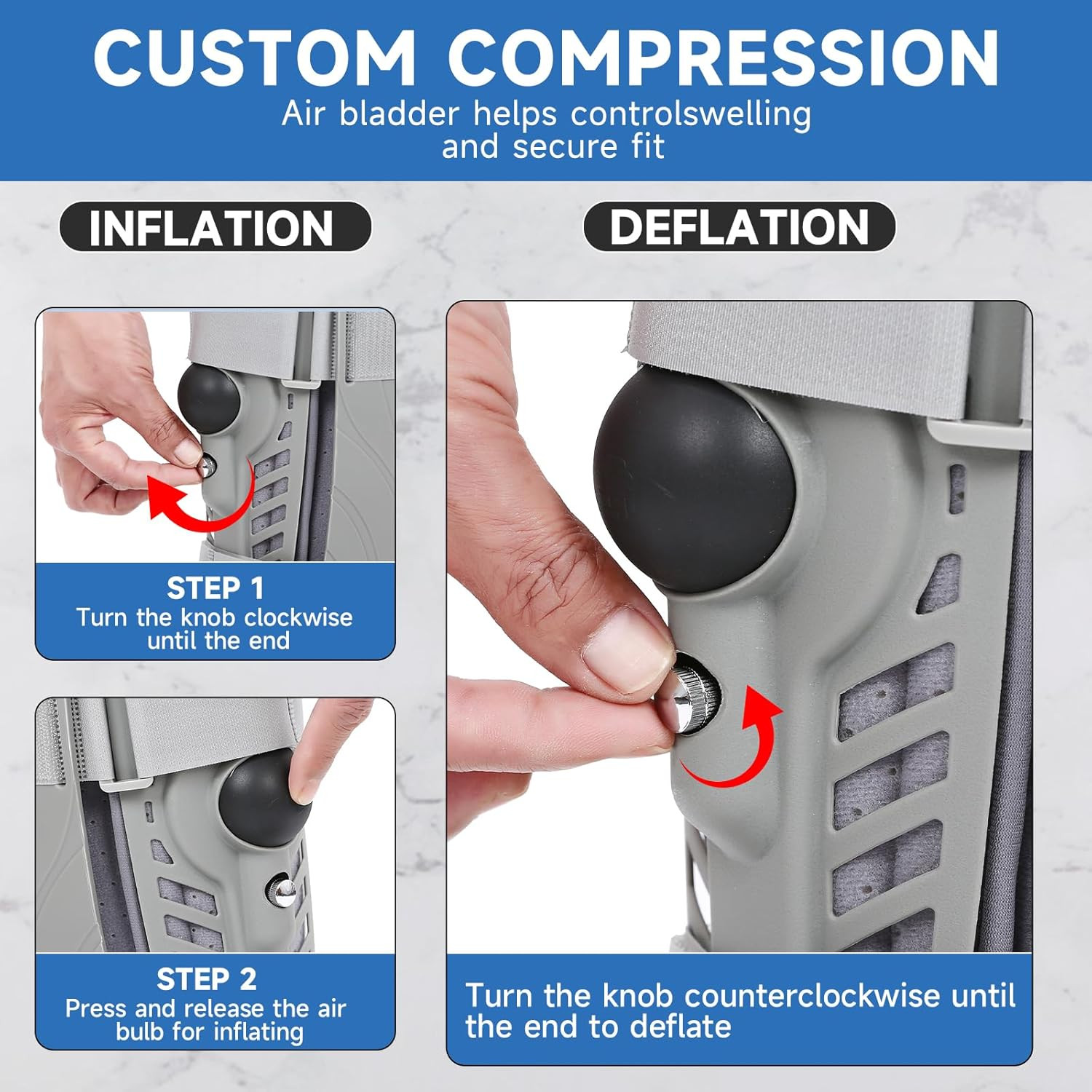 CUSTOM COMPRESSION
Air bladder helps controlswelling and secure fit

INFLATION

STEP 1
Turn the knob clockwise until the end

STEP 2
Press and release the air bulb for inflating

DEFLATION

Turn the knob counterclockwise until the end to deflate