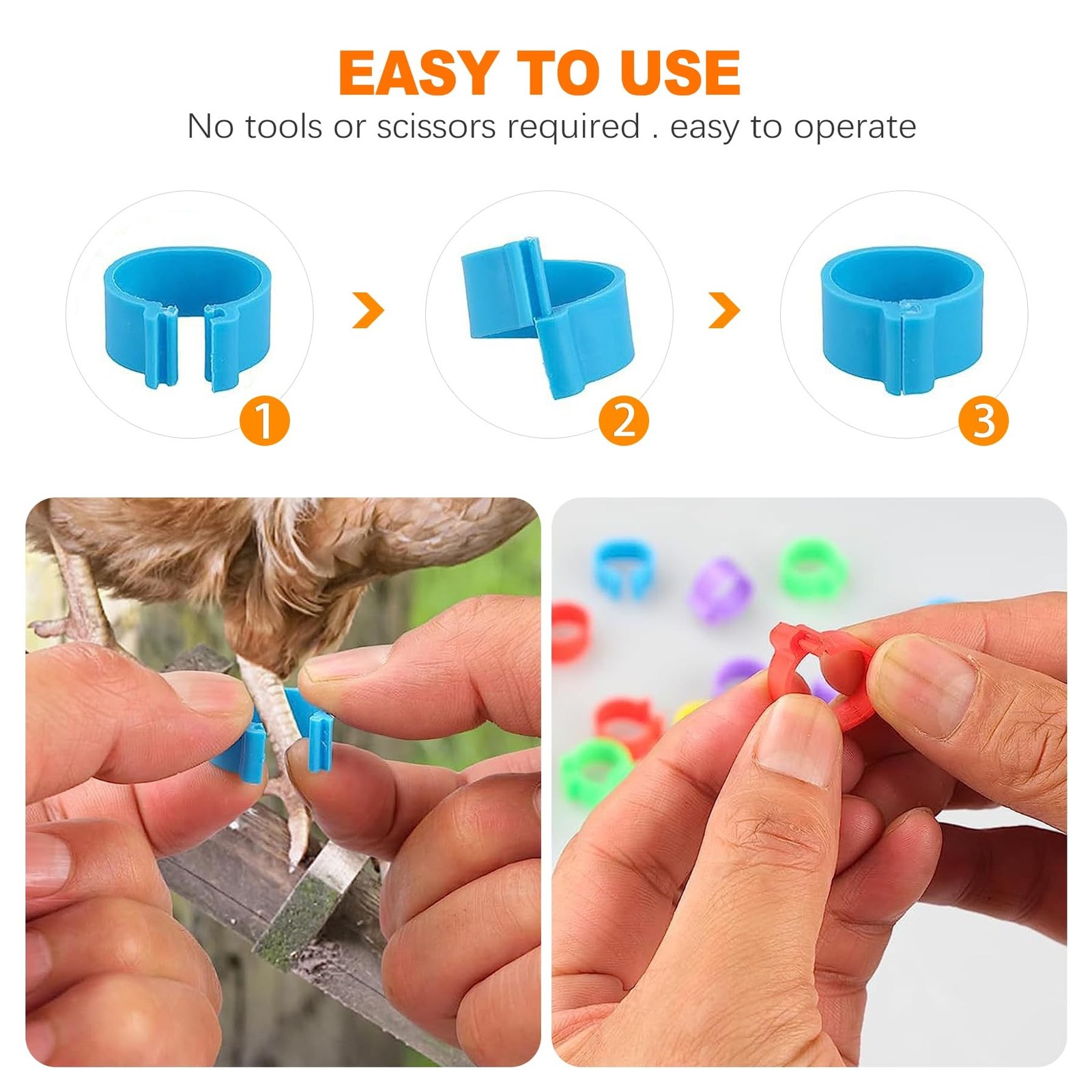 EASY TO USE

No tools or scissors required . easy to operate

1

2

3