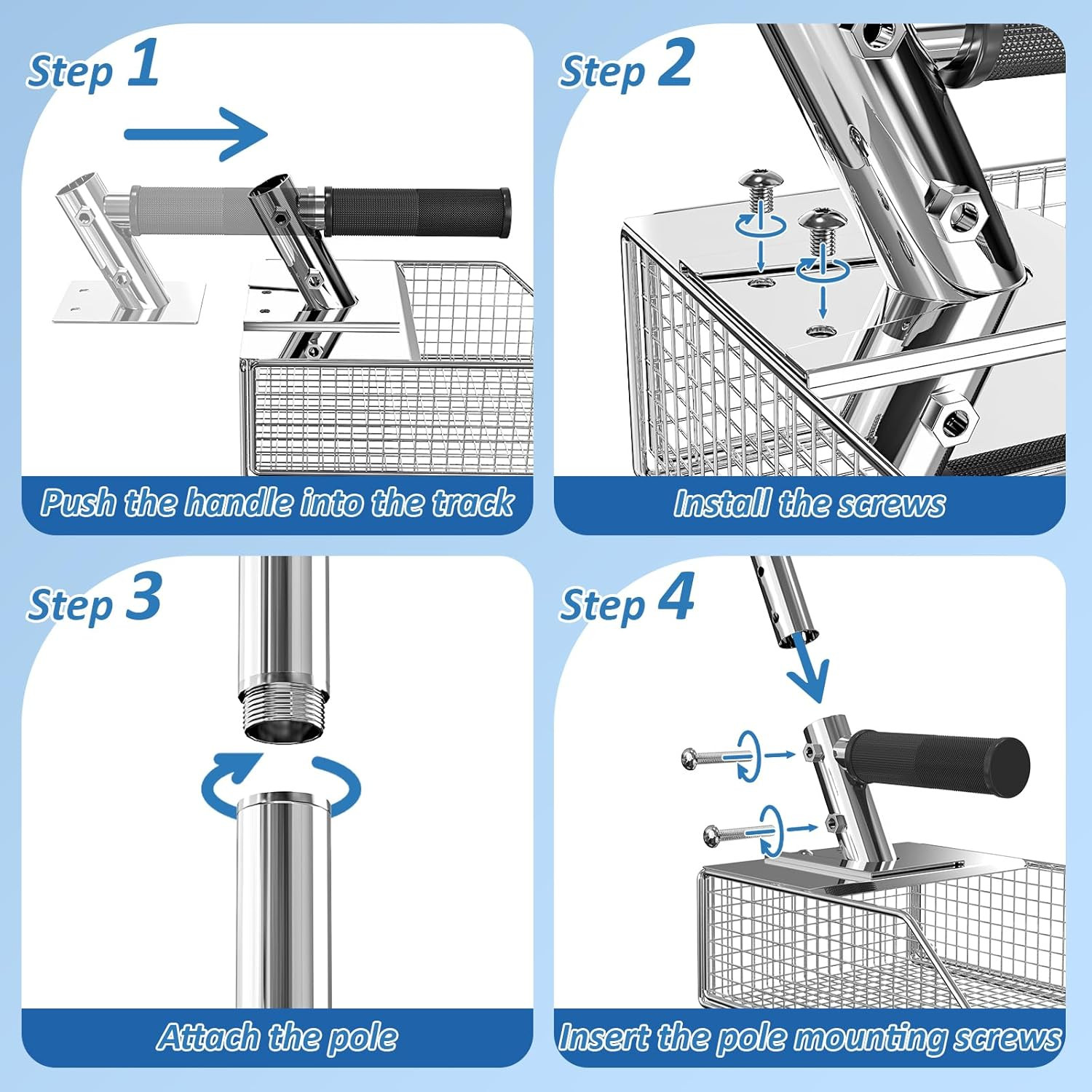 Step 1

Push the handle into the track

Step 2

Install the screws

Step 3

Attach the pole

Step 4

Insert the pole mounting screws