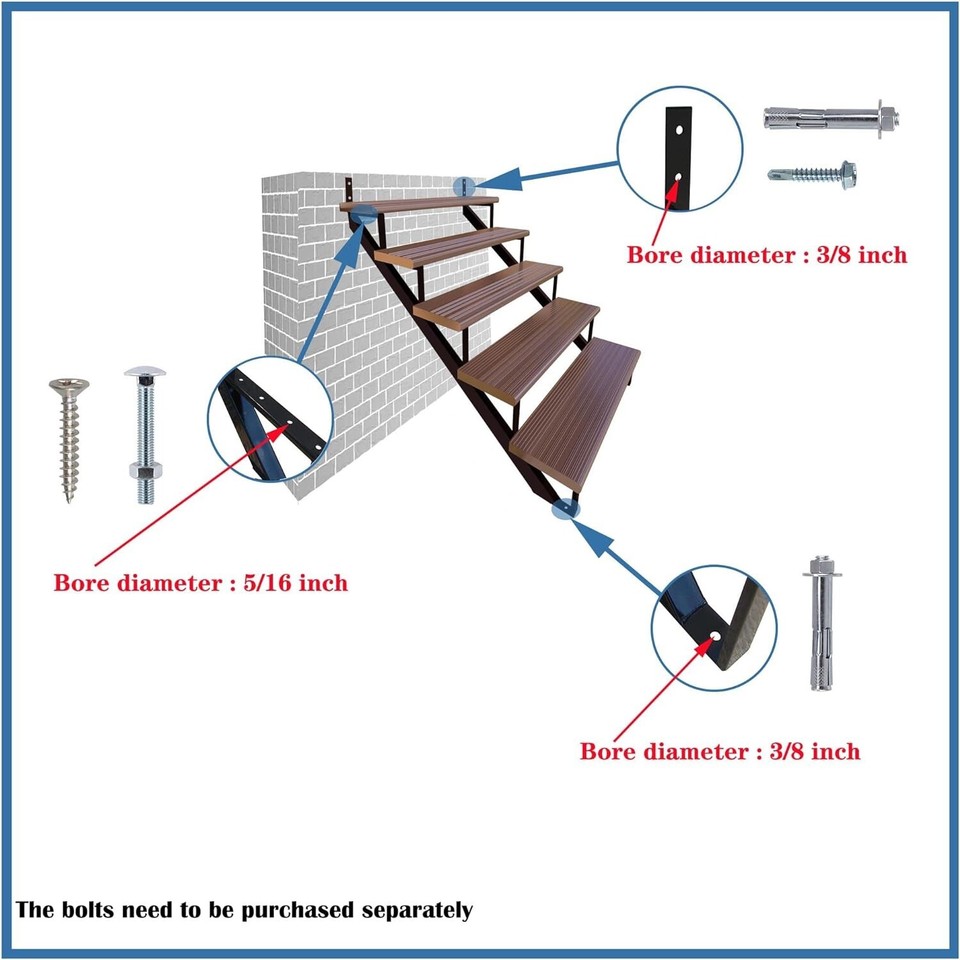 Bore diameter : 3/8 inch

Bore diameter : 5/16 inch

Bore diameter : 3/8 inch

The bolts need to be purchased separately