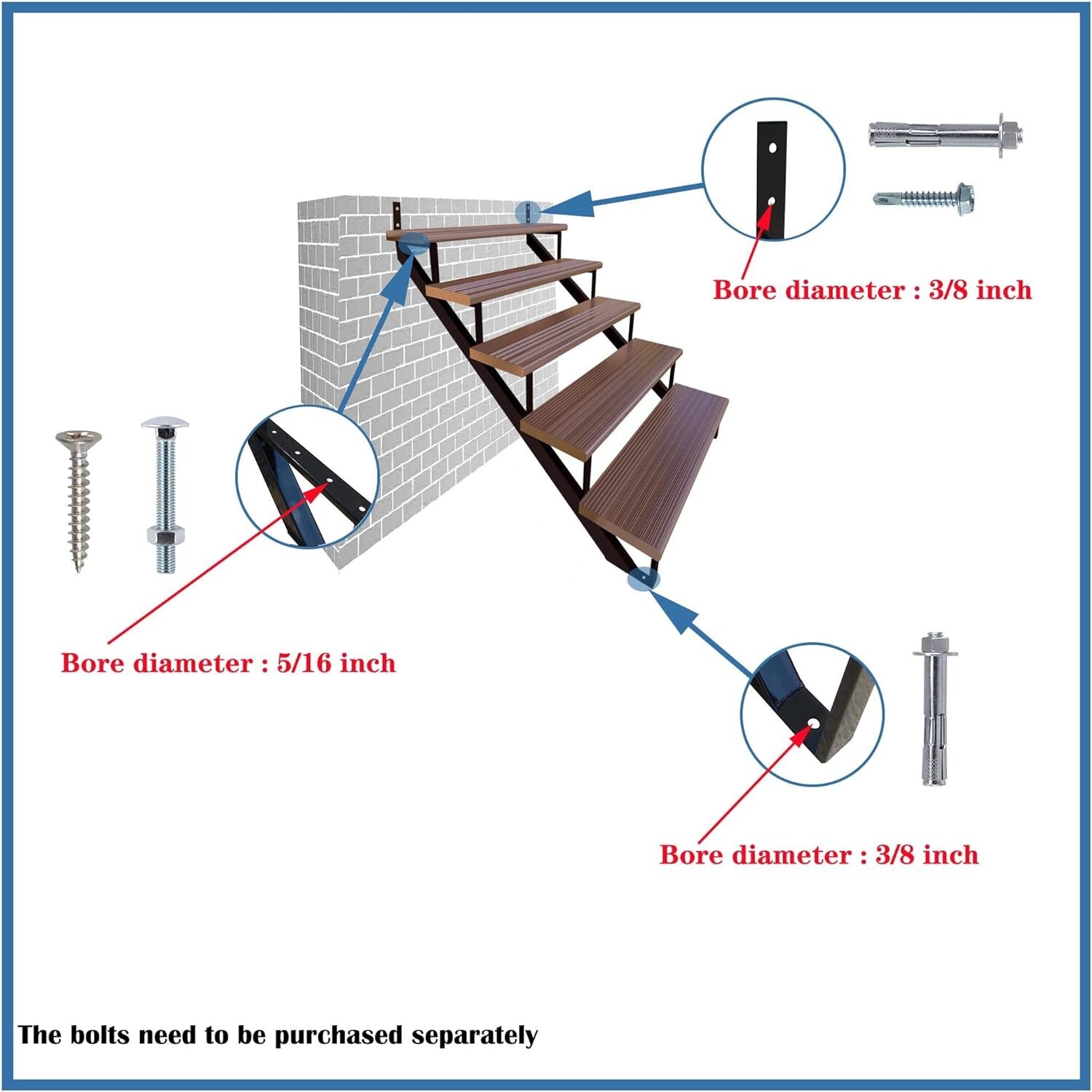 Bore diameter : 3/8 inch

Bore diameter : 5/16 inch

Bore diameter : 3/8 inch

The bolts need to be purchased separately