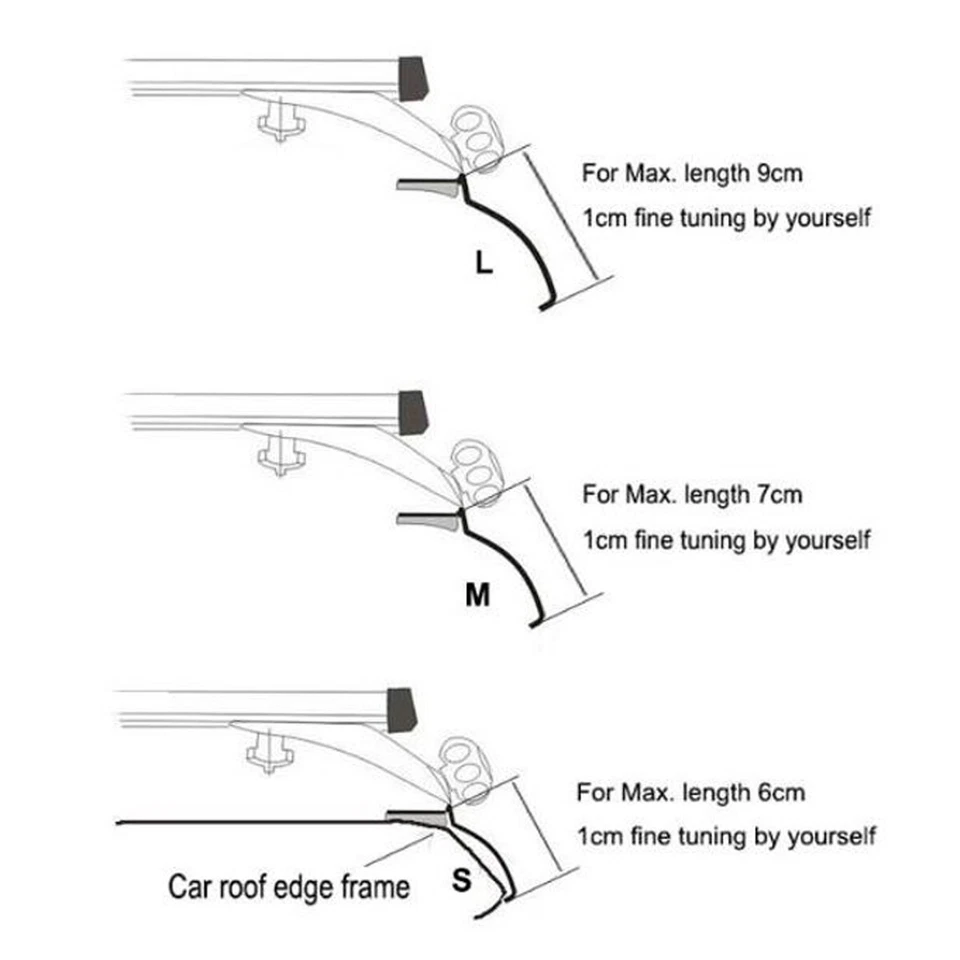 For Max. length 9cm
1cm fine tuning by yourself

L

For Max. length 7cm
1cm fine tuning by yourself

M

For Max. length 6cm
1cm fine tuning by yourself

Car roof edge frame

S