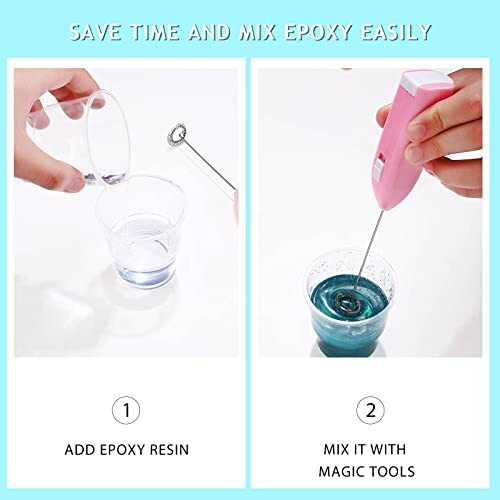 SAVE TIME AND MIX EPOXY EASILY

1

ADD EPOXY RESIN

2

MIX IT WITH MAGIC TOOLS