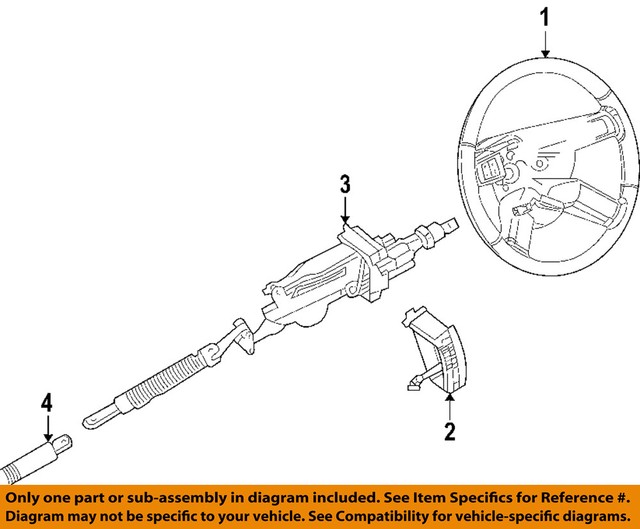 1

3

4

2

Only one part or sub-assembly in diagram included. See Item Specifics for Reference #.
Diagram may not be specific to your vehicle. See Compatibility for vehicle-specific diagrams.